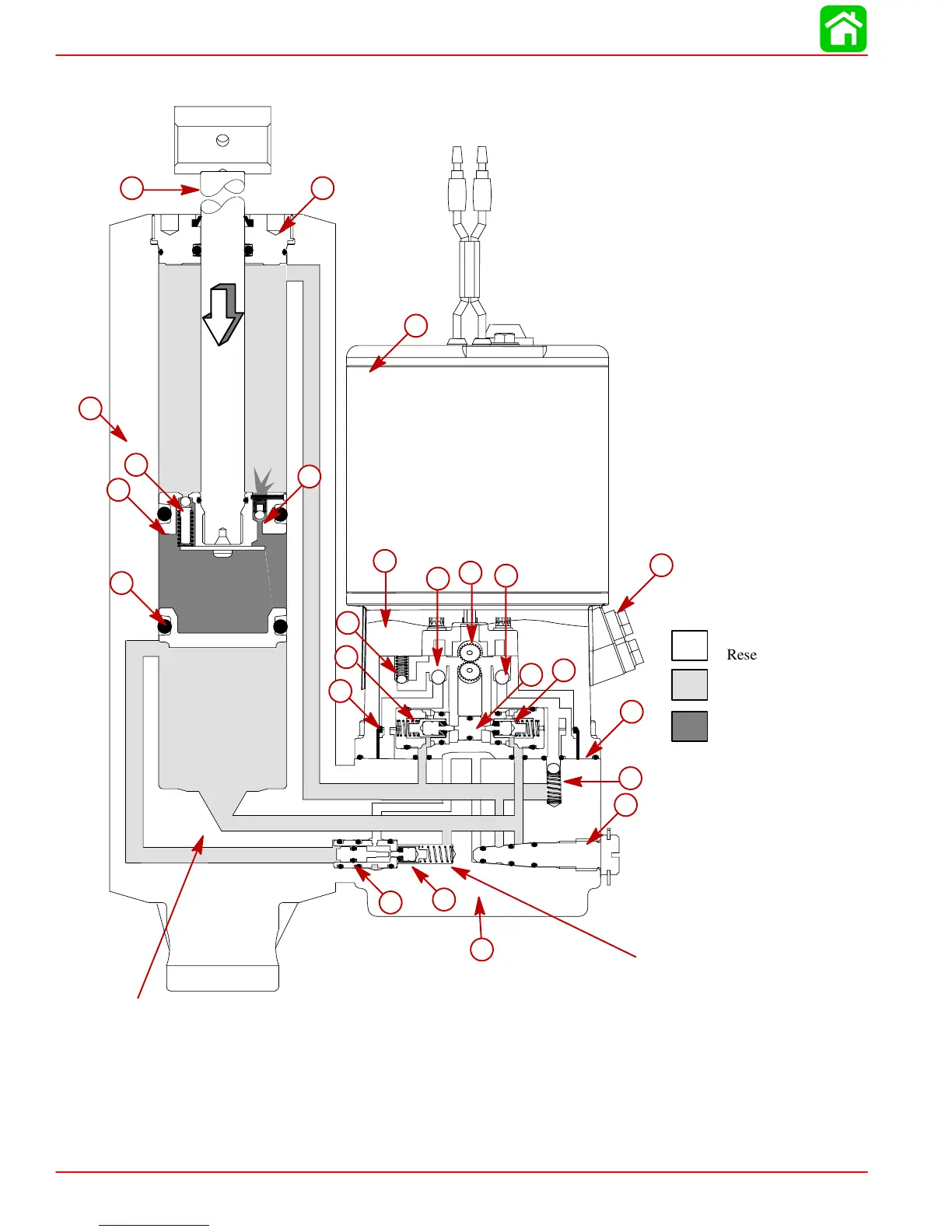 Rese