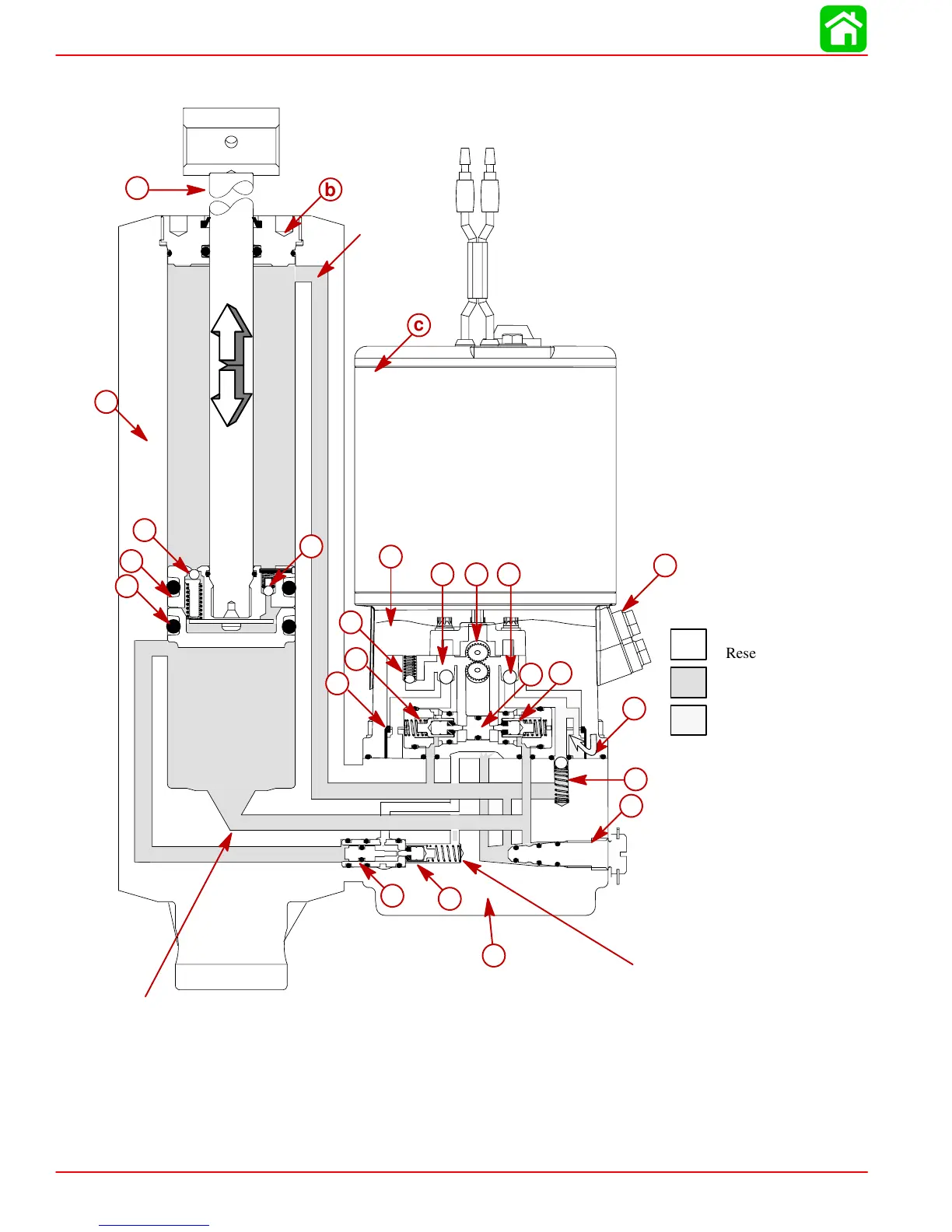 b

c

Rese