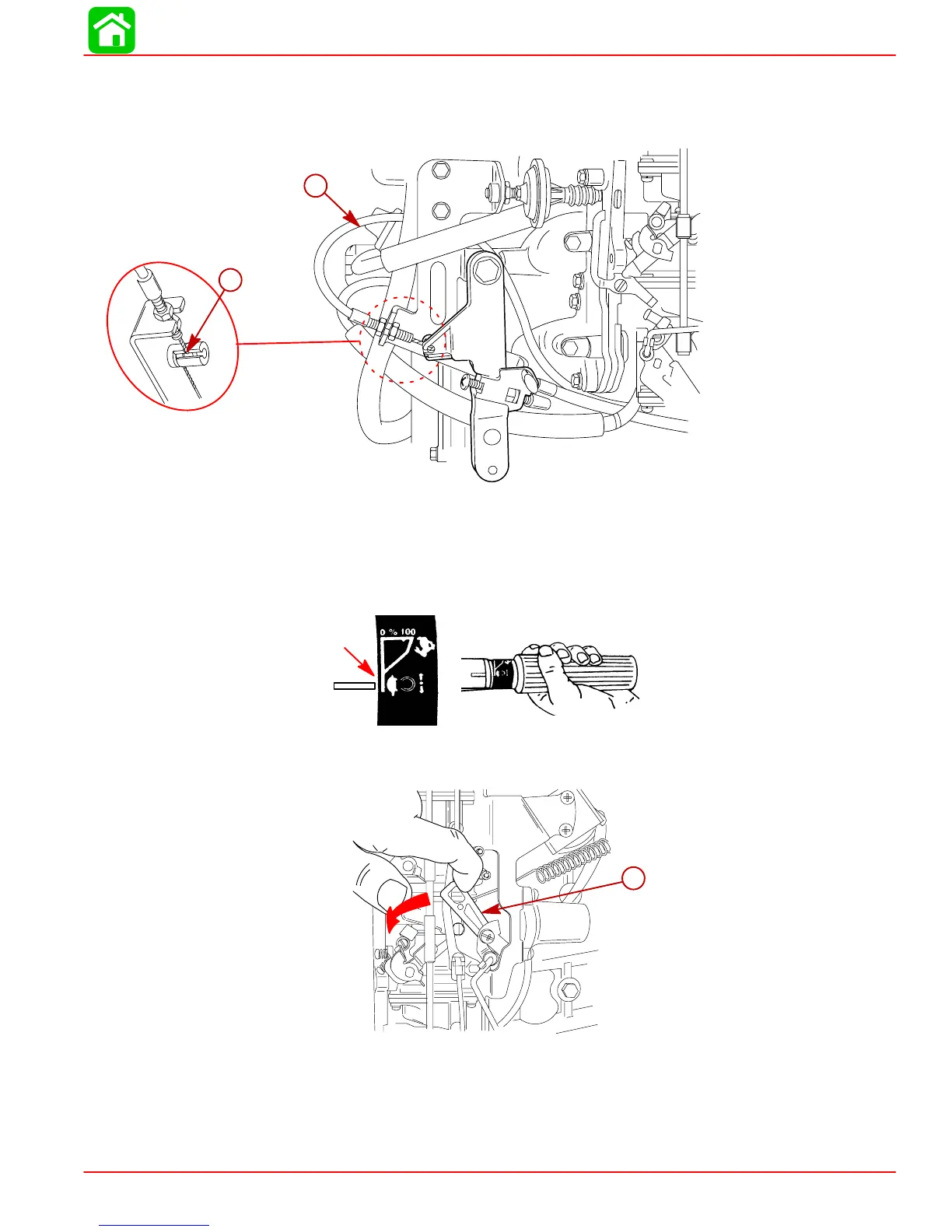 0 % 100