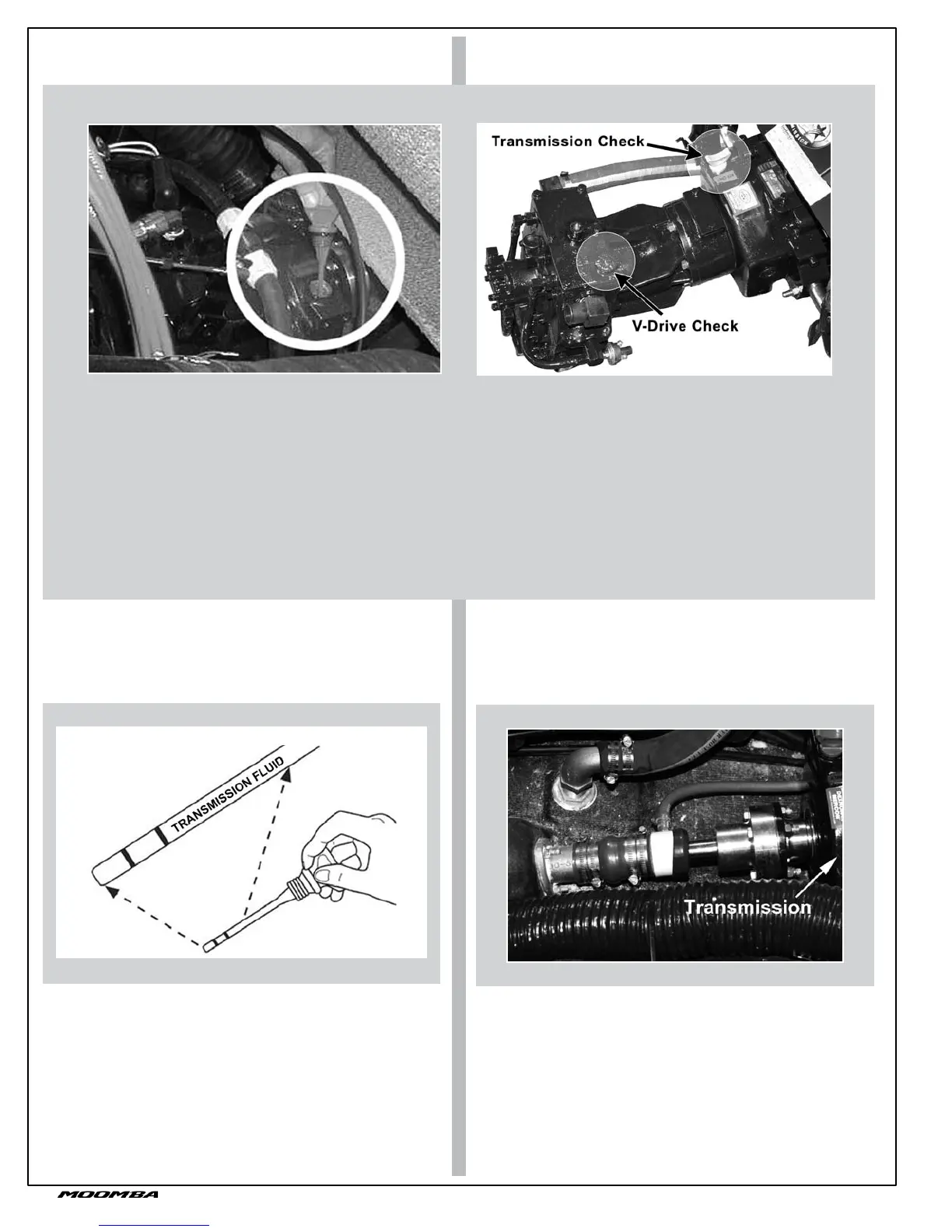 Transmission Check

V-Drive Check

TRANSMISSION FLUID

Transmission

MOOMBA