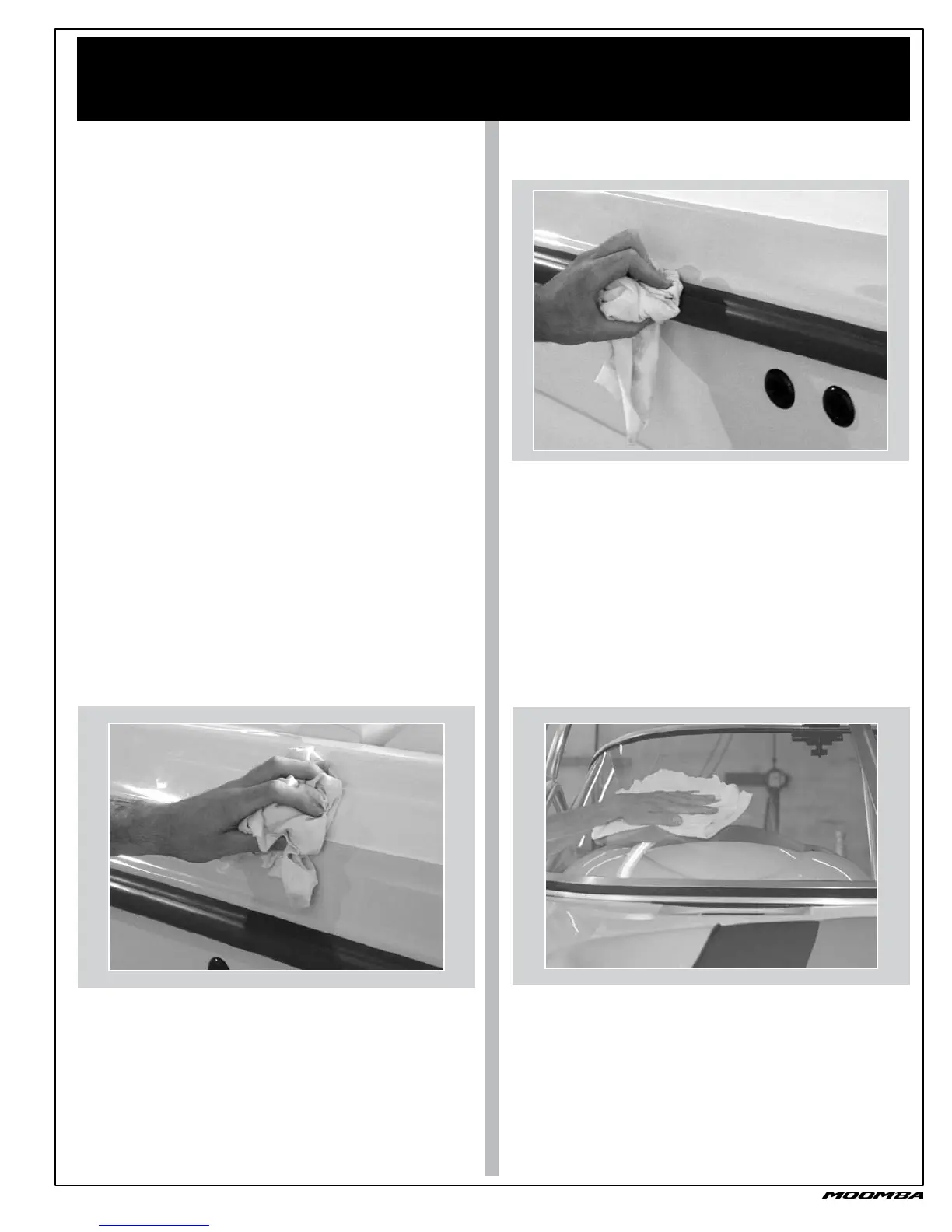 MOOMBA