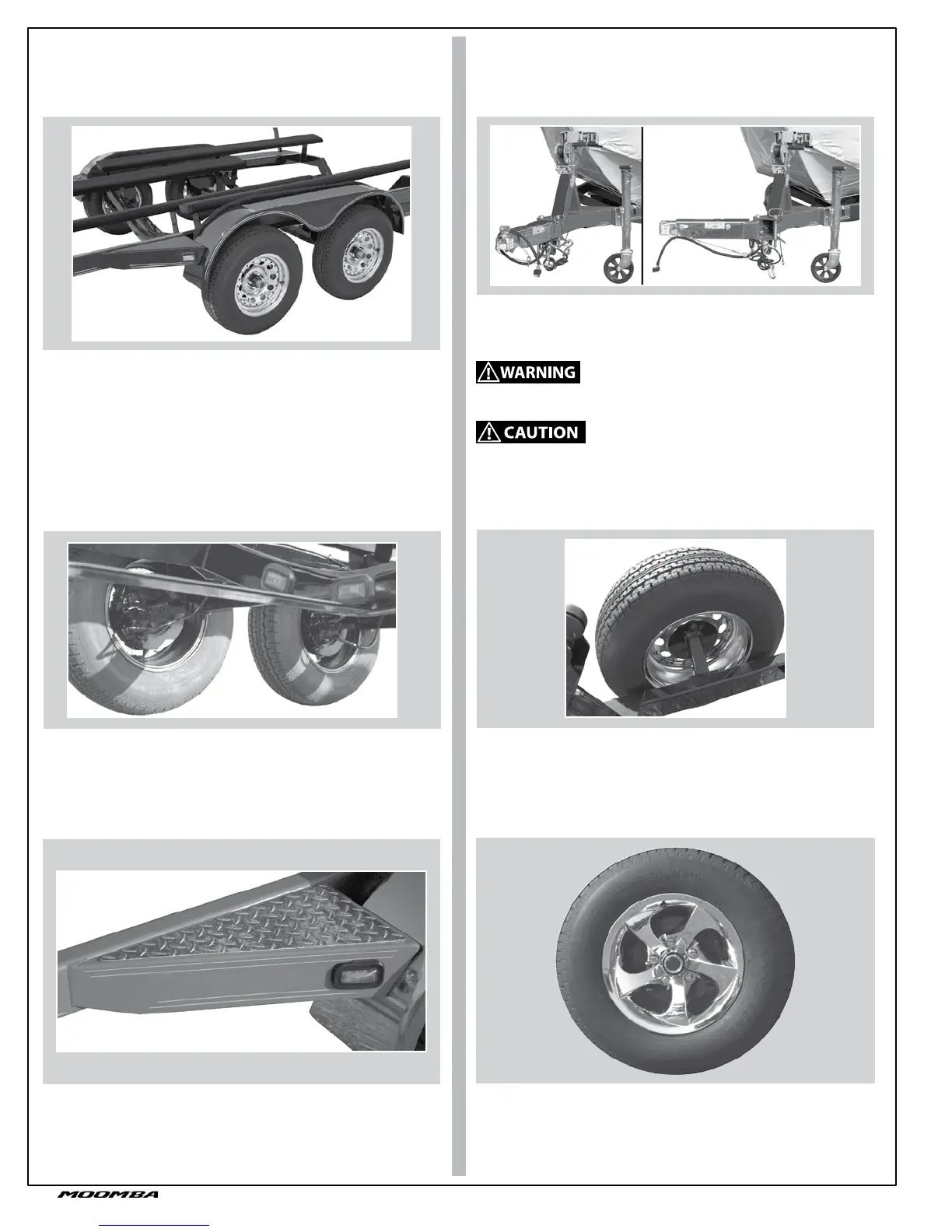 WARNING

CAUTION

MOOMBA