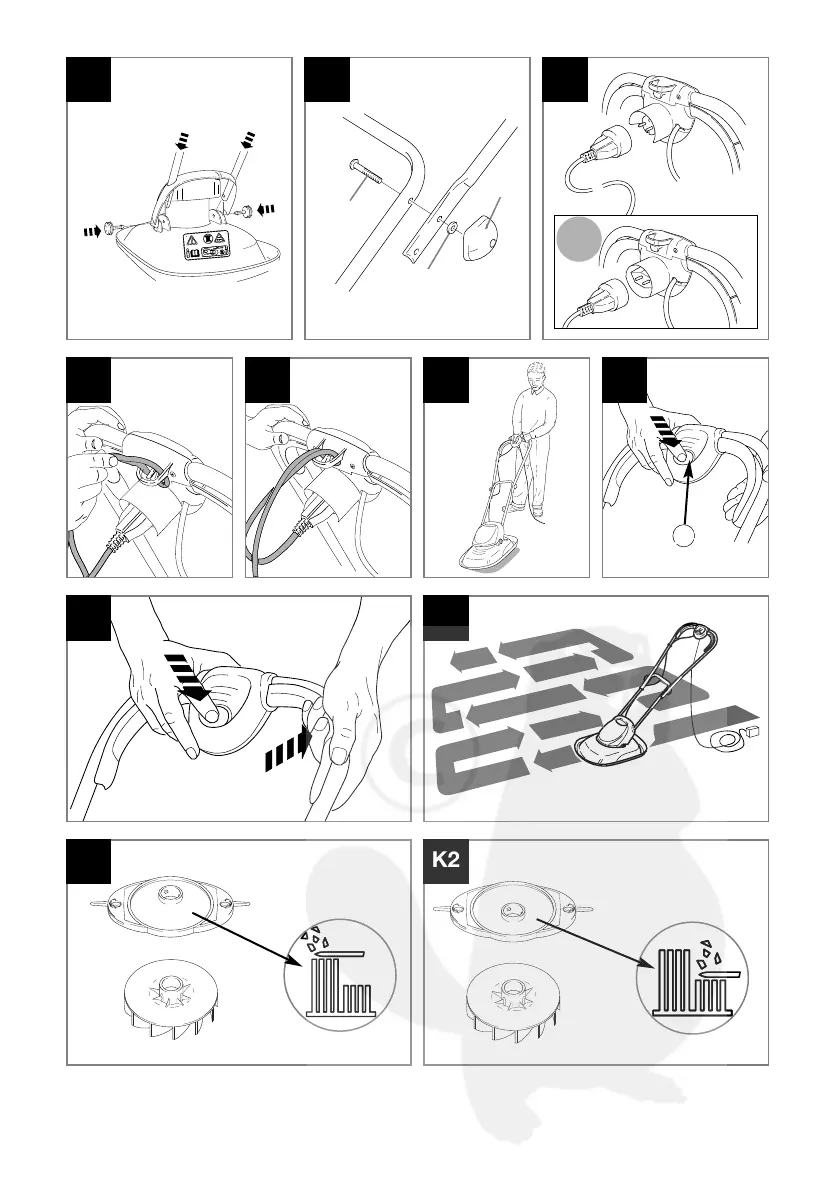 K2