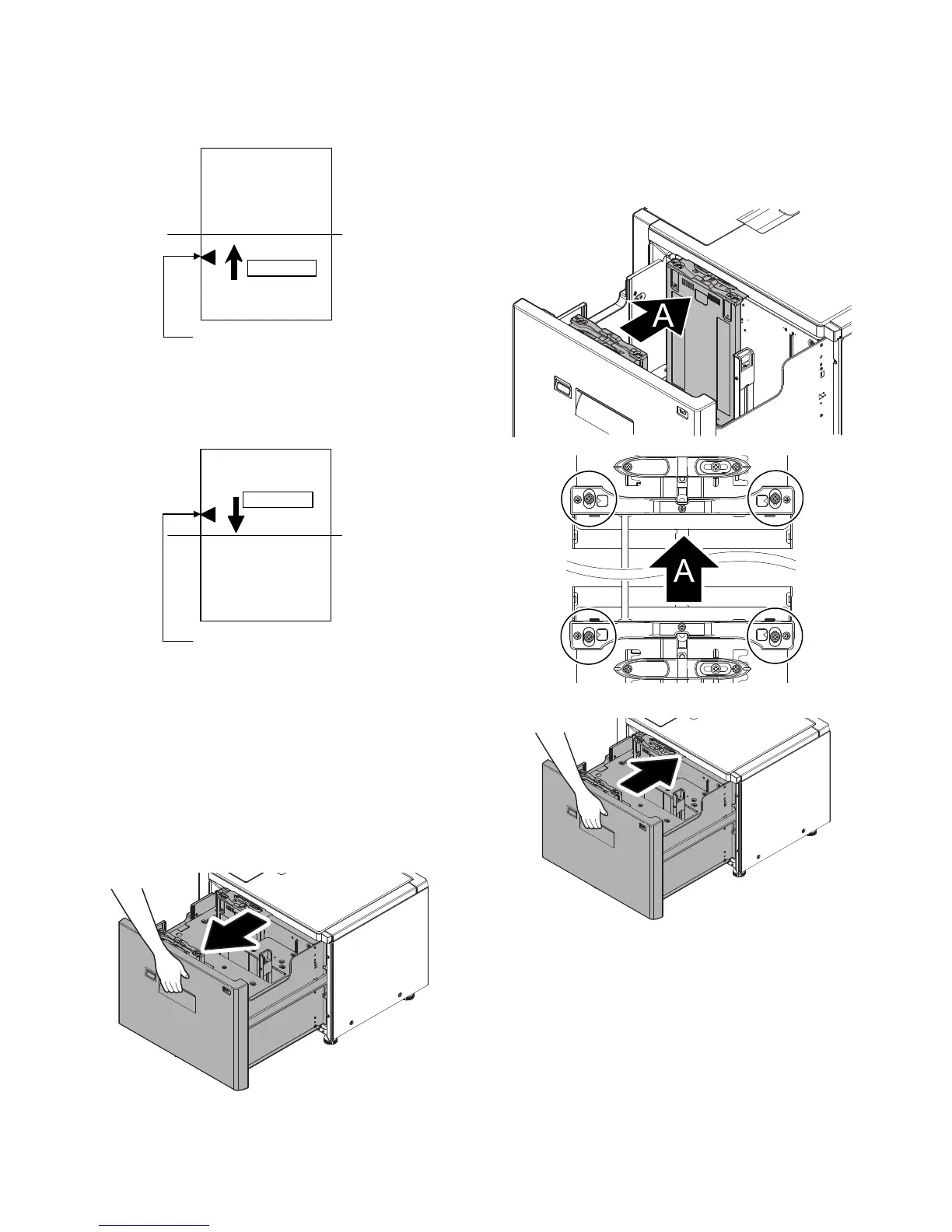 A

A