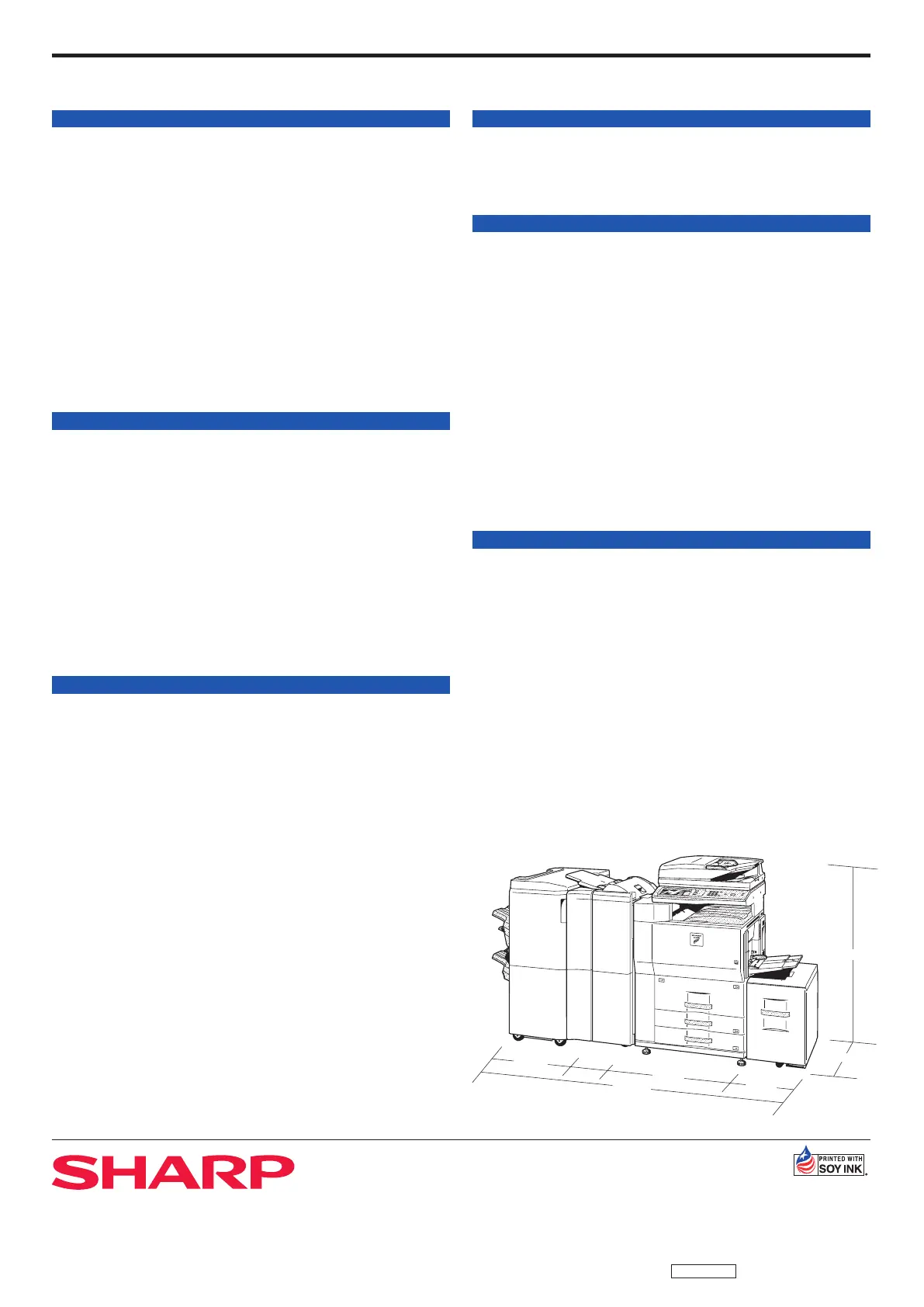 SHARP

PRINTED WITH SOY INK