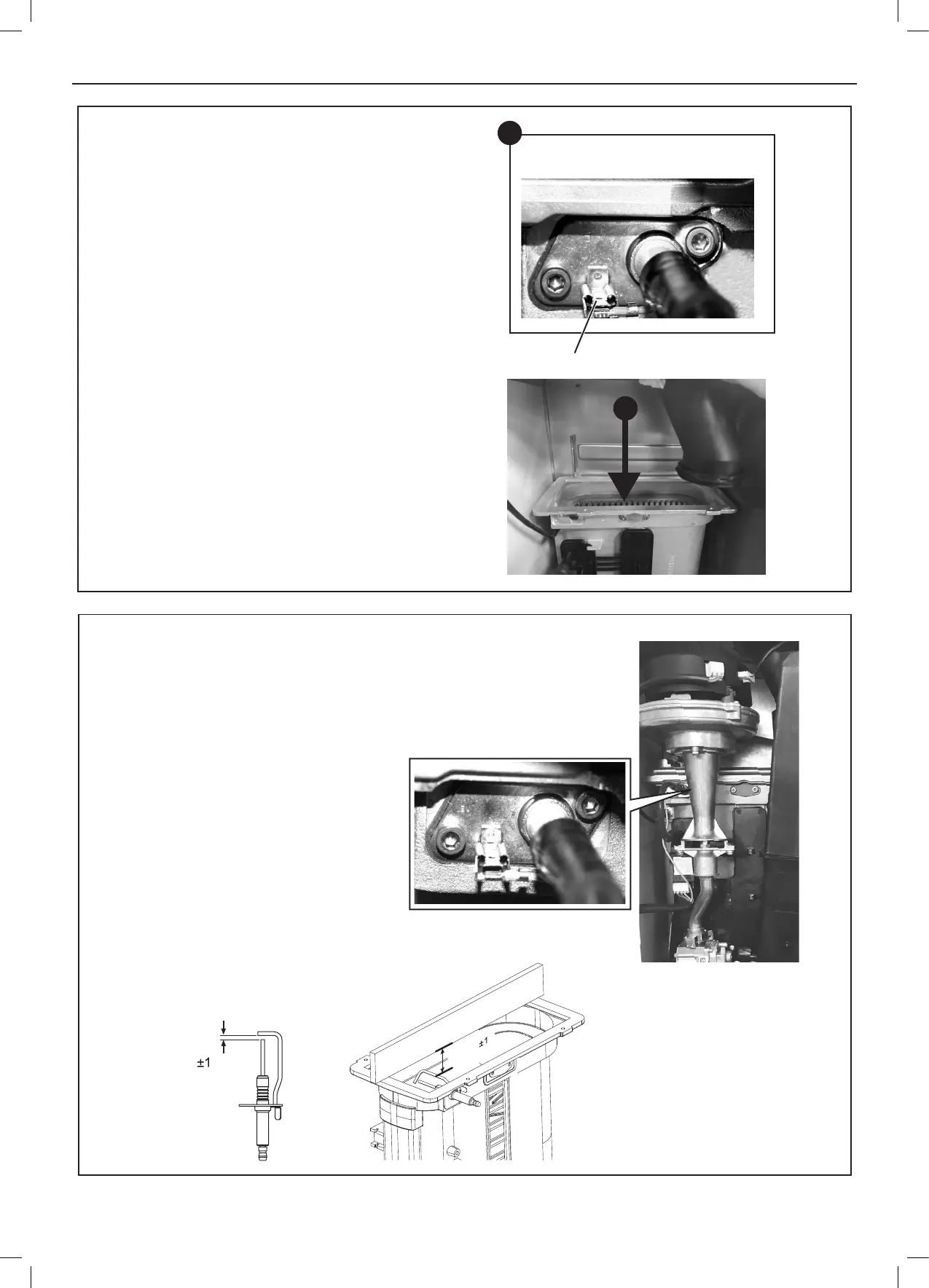 ±1

±1