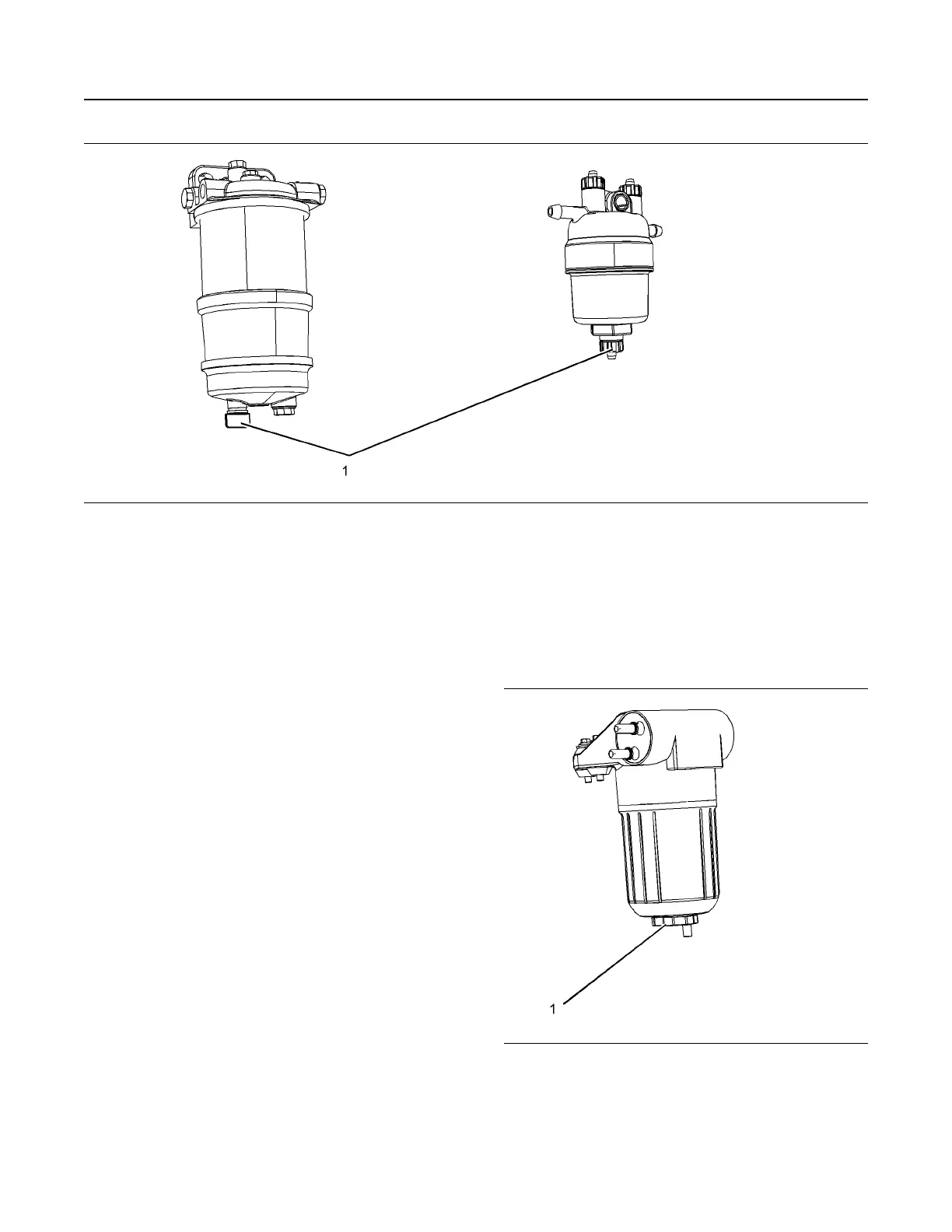 1

1