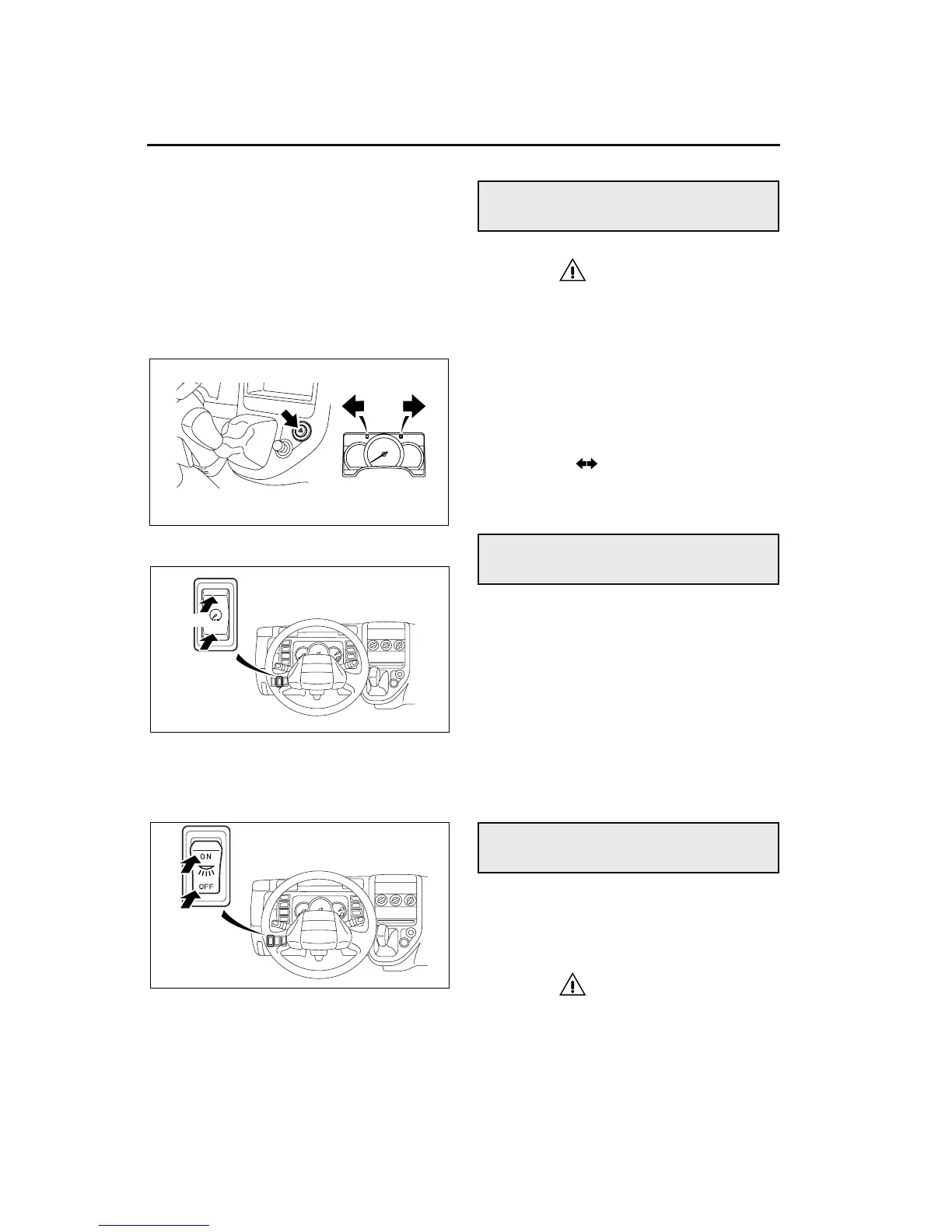 ON

OFF