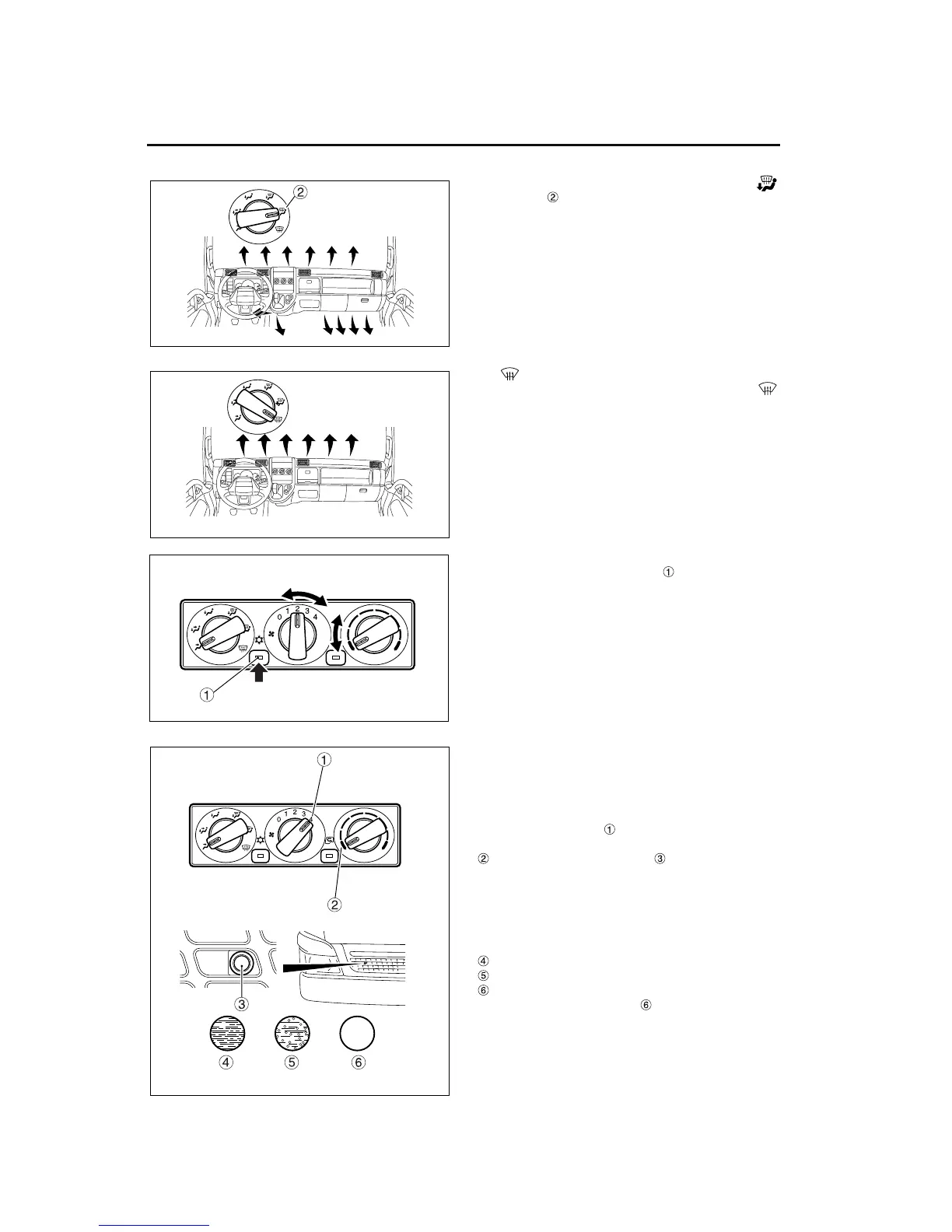 ②

0 1 2 3 4

①

①

0 1 2 3

②

③

④ ⑤ ⑥

②

①

①

② ③

④
⑤
⑥
⑥