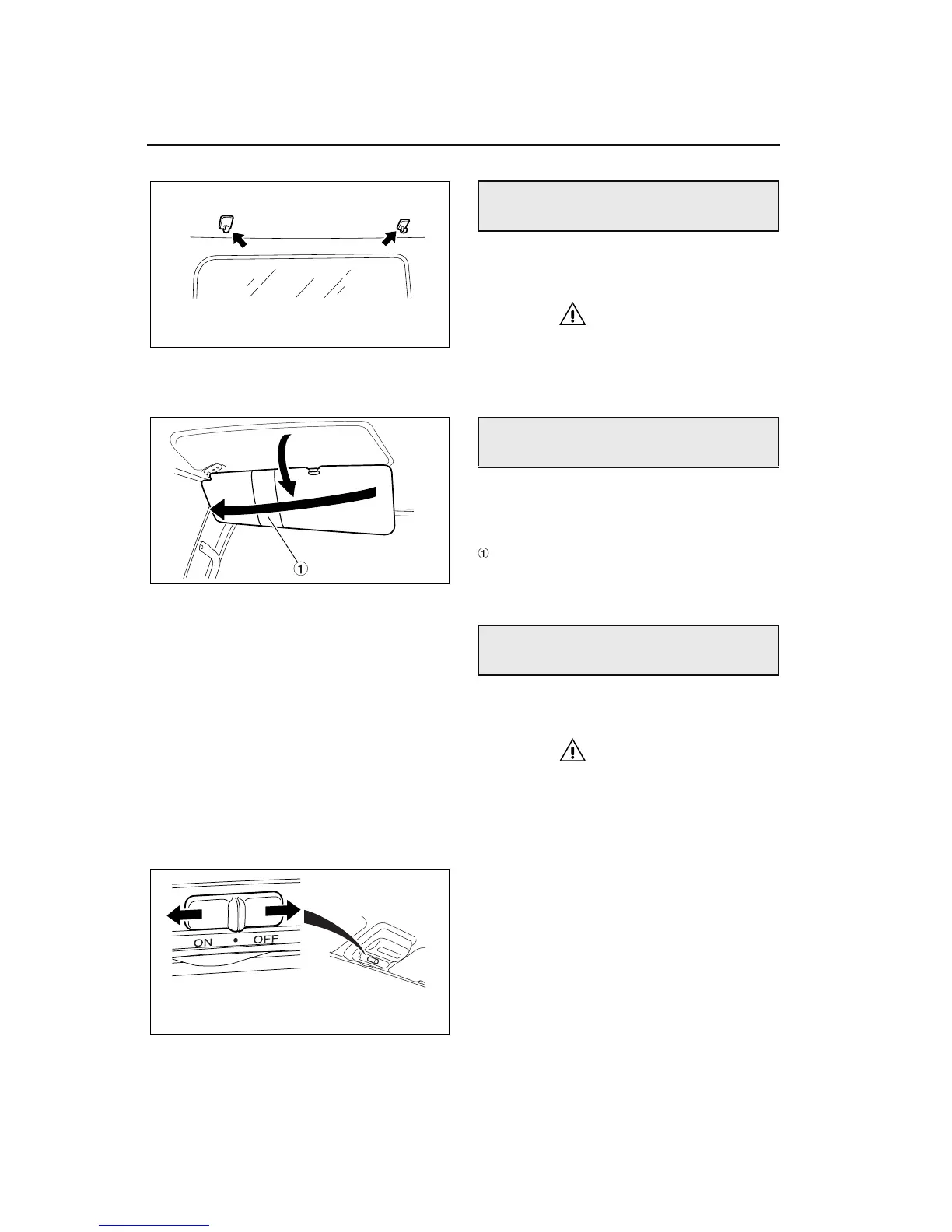 ①

①

ON • OFF