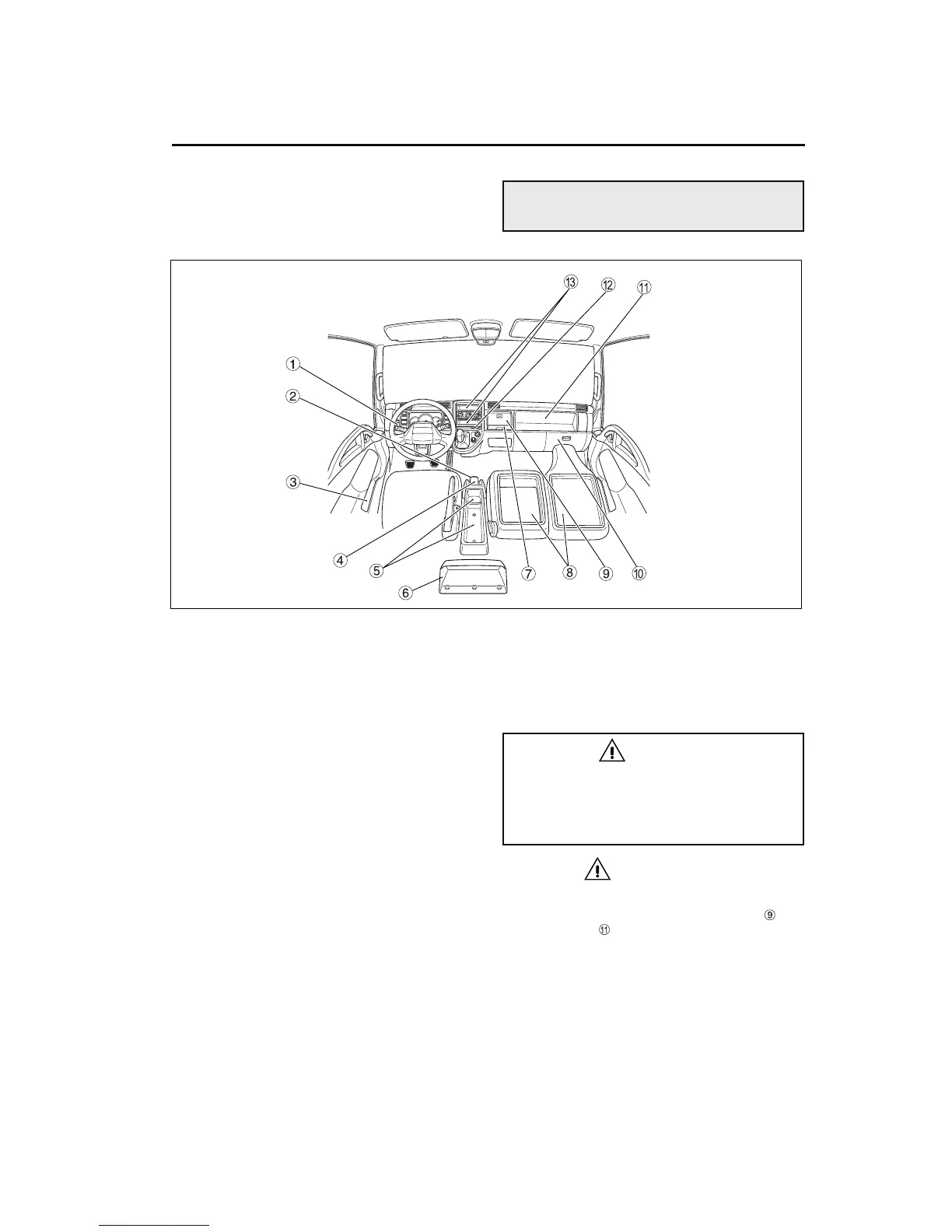 ⑬ ⑫ ⑪

①

②

③

④

⑤

⑥

⑦ ⑧ ⑨ ⑩

⑨

⑪