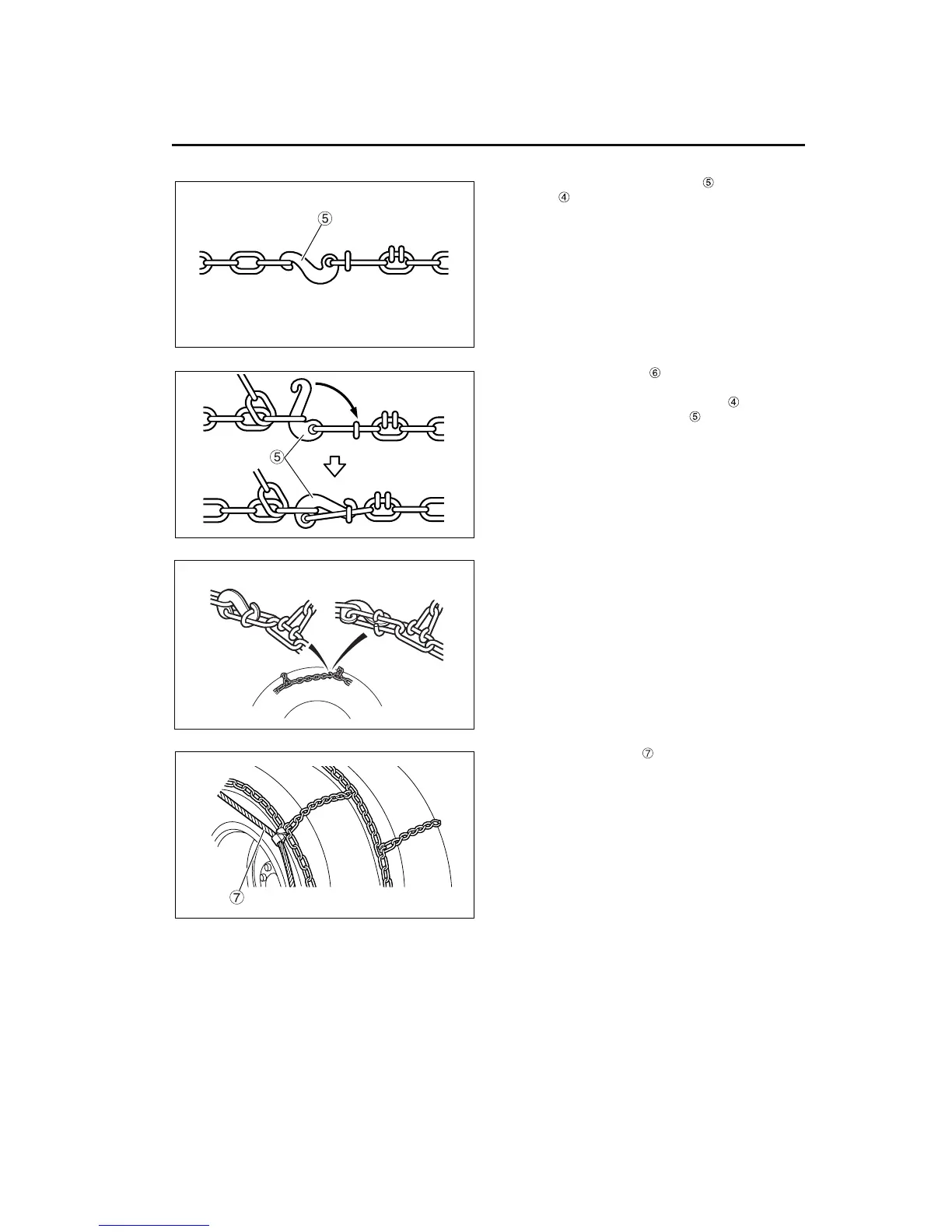 ⑤
④

⑤

⑥
④
⑤

⑤

⑦

⑦