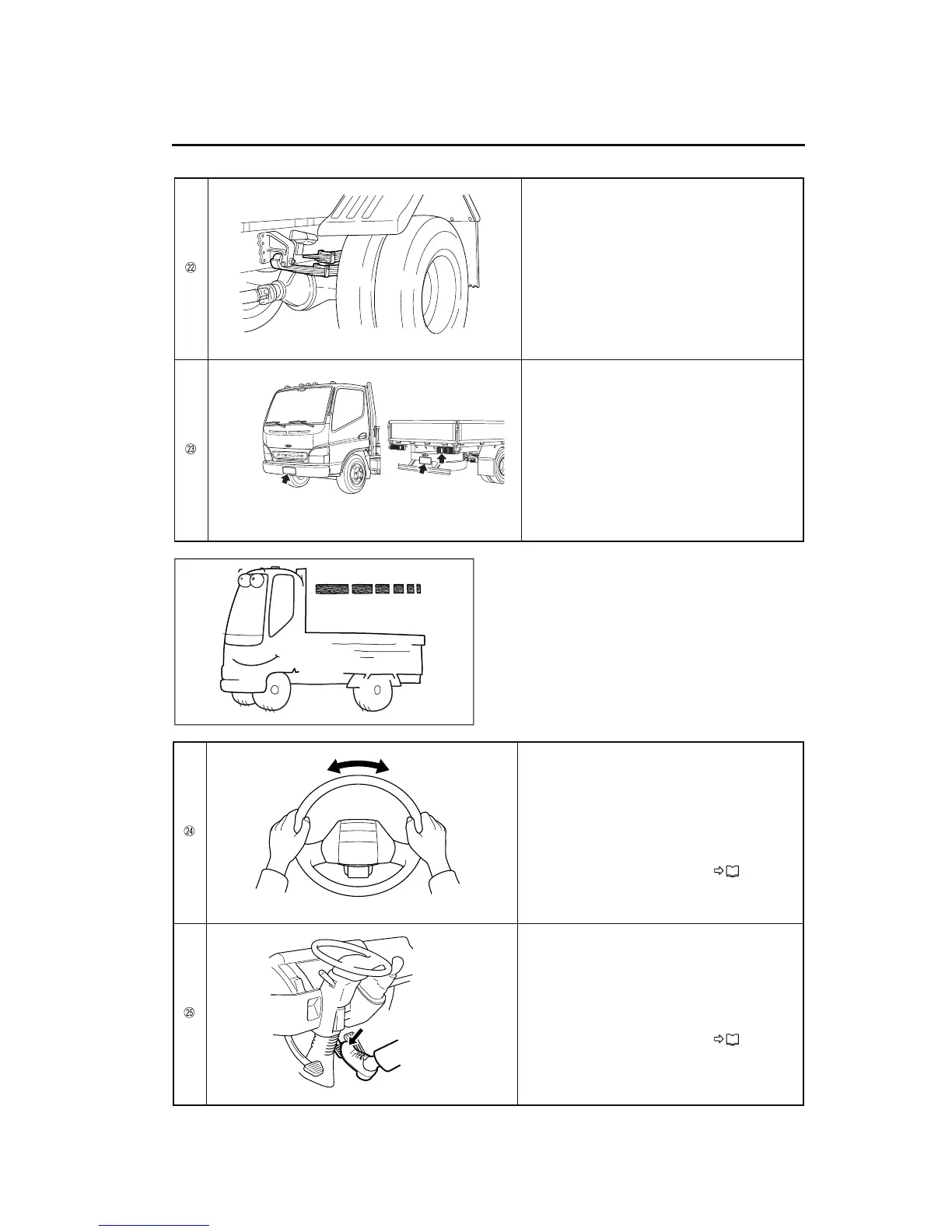 ㉒

㉓

㉔

㉕