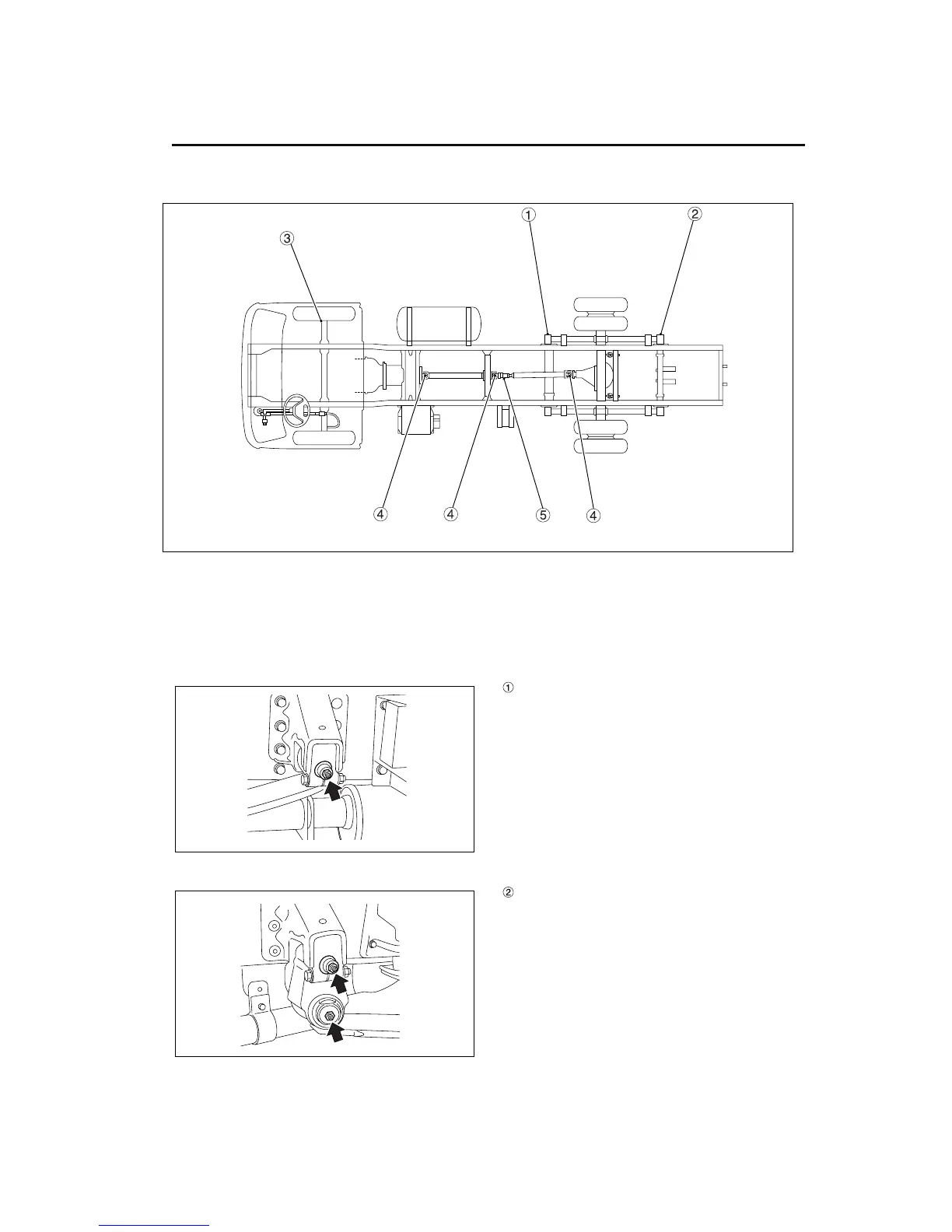 ①
②
③
④
④
⑤
④

①

②