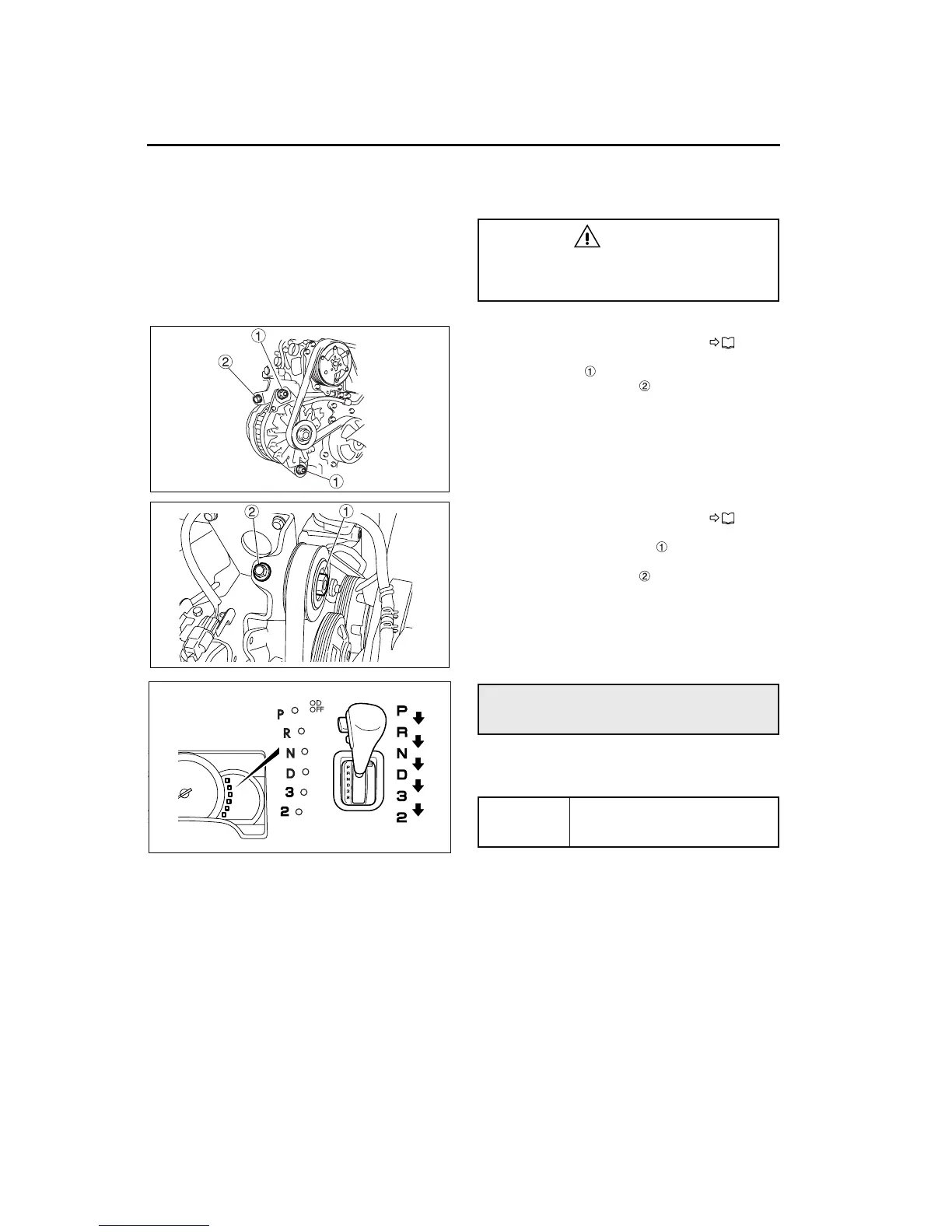 1
2
1

2
1

P
OD OFF
R
N
D
3
2

P
R
N
D
3
2

①
②

①
②