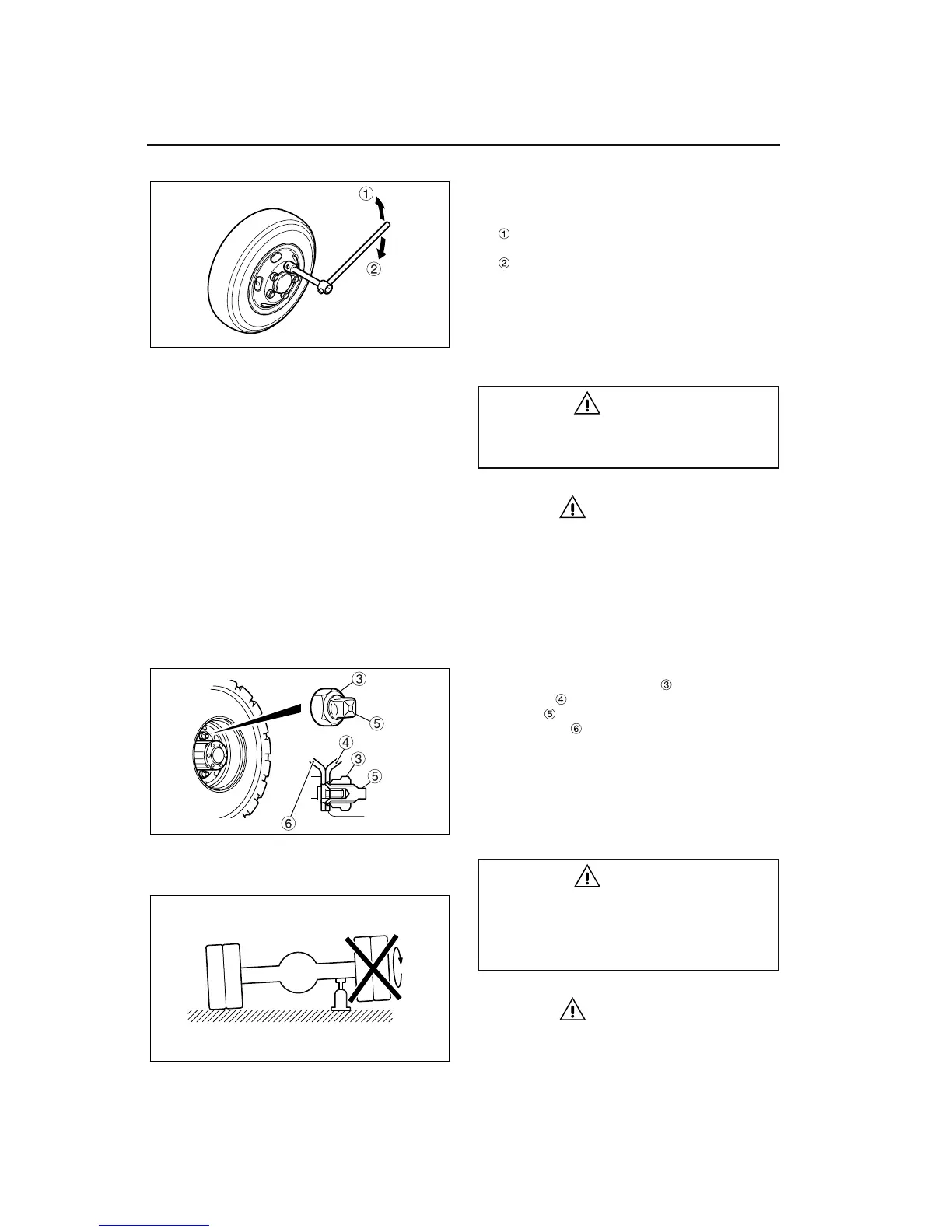 ①
②
①
②
③
⑤
④
③
⑤
⑥
③
④
⑤
⑥