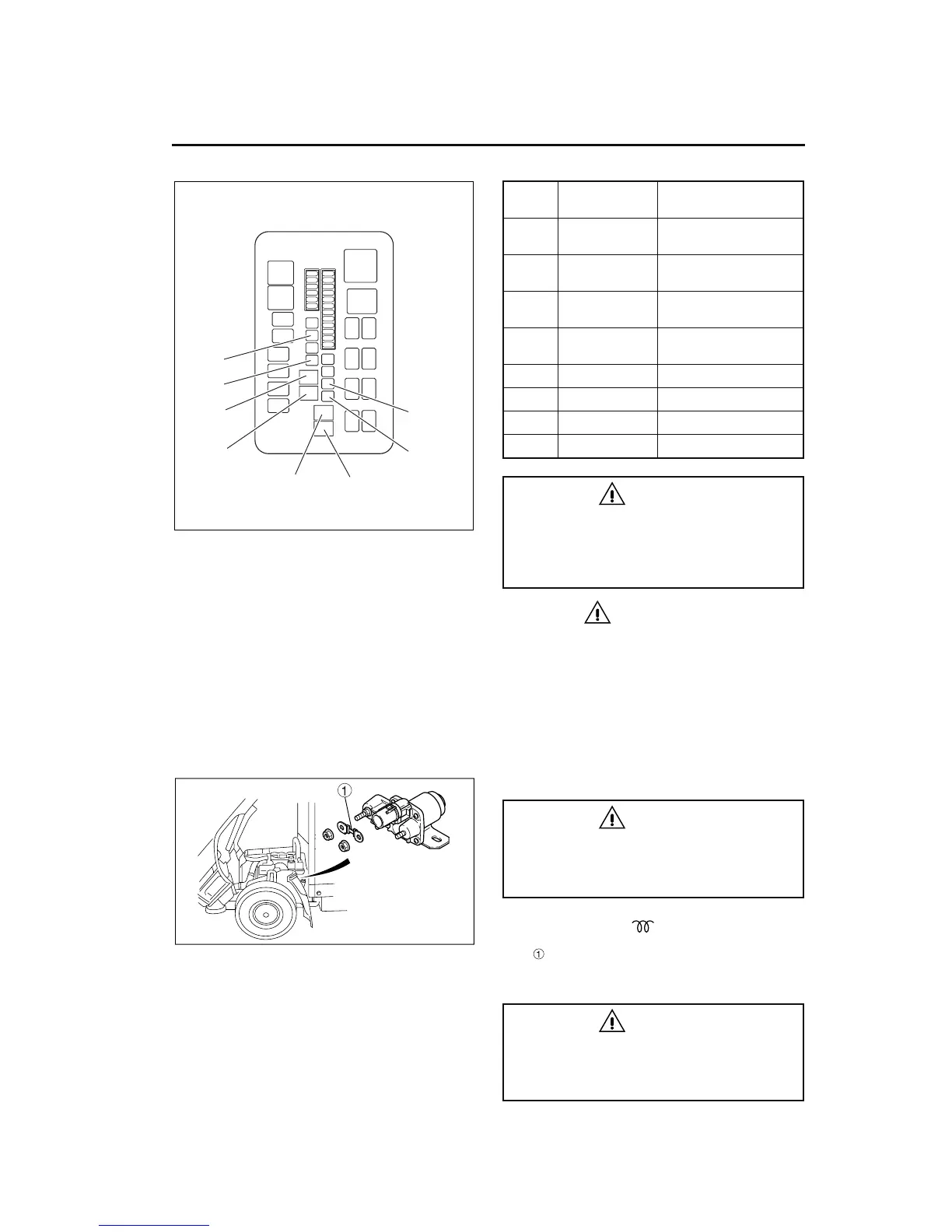 ①

①