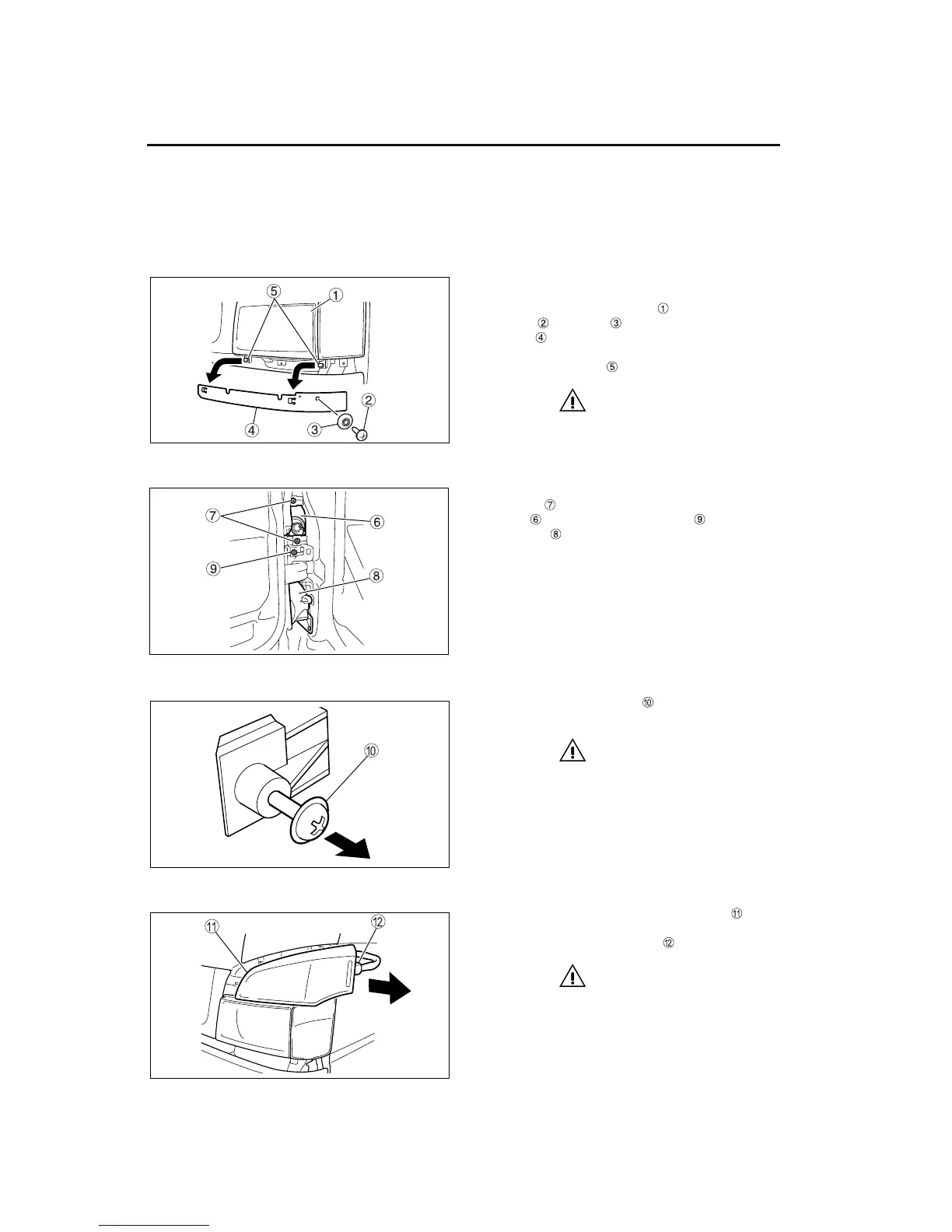 ⑤ ①

④ ③ ②

①
② ③
④

⑤

⑦ ⑥

⑨ ⑧

⑦
⑥ ⑨
⑧

⑩

⑩

⑪ ⑫

⑪

⑫