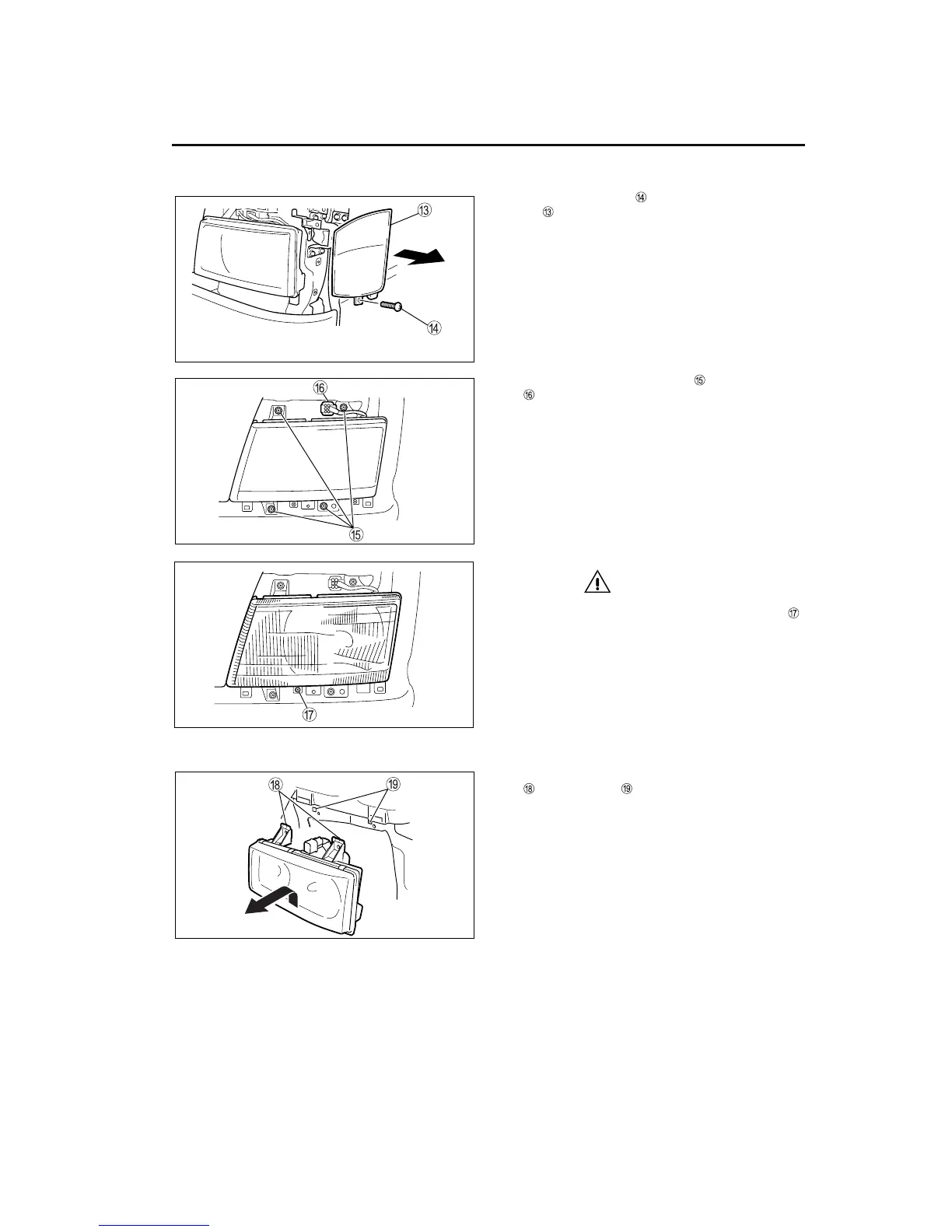 ⑬
⑭

⑭
⑬

⑯
⑮

⑮
⑯

⑰

⑰

⑱ ⑲

⑱
⑲