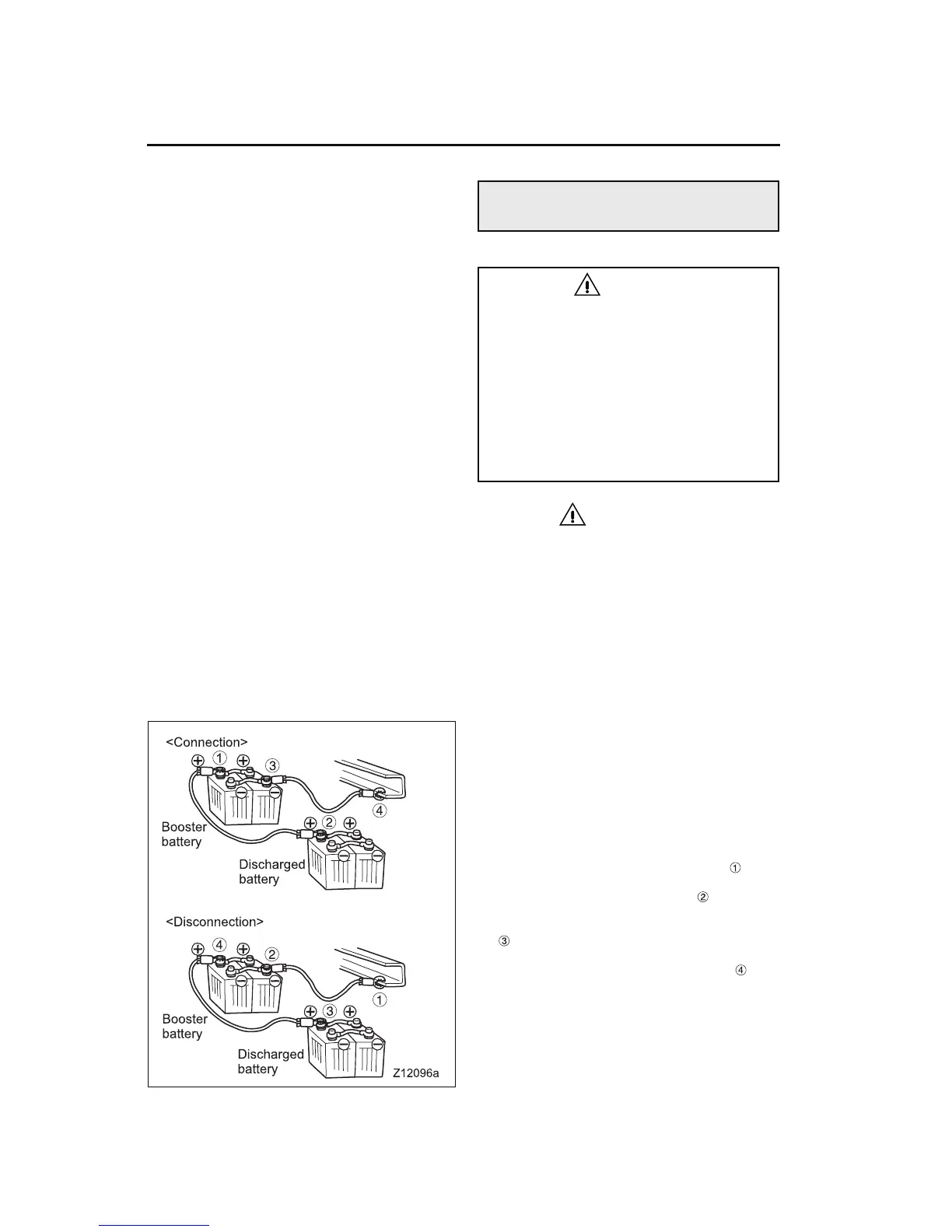 <Connection>

⊕ ① ⊕ ③

④

Booster battery

⊕ ② ⊕

Discharged battery

<Disconnection>

⊕ ④ ⊕ ②

①

Booster battery

⊕ ③ ⊕

Discharged battery

Z12096a

①

②

③

④