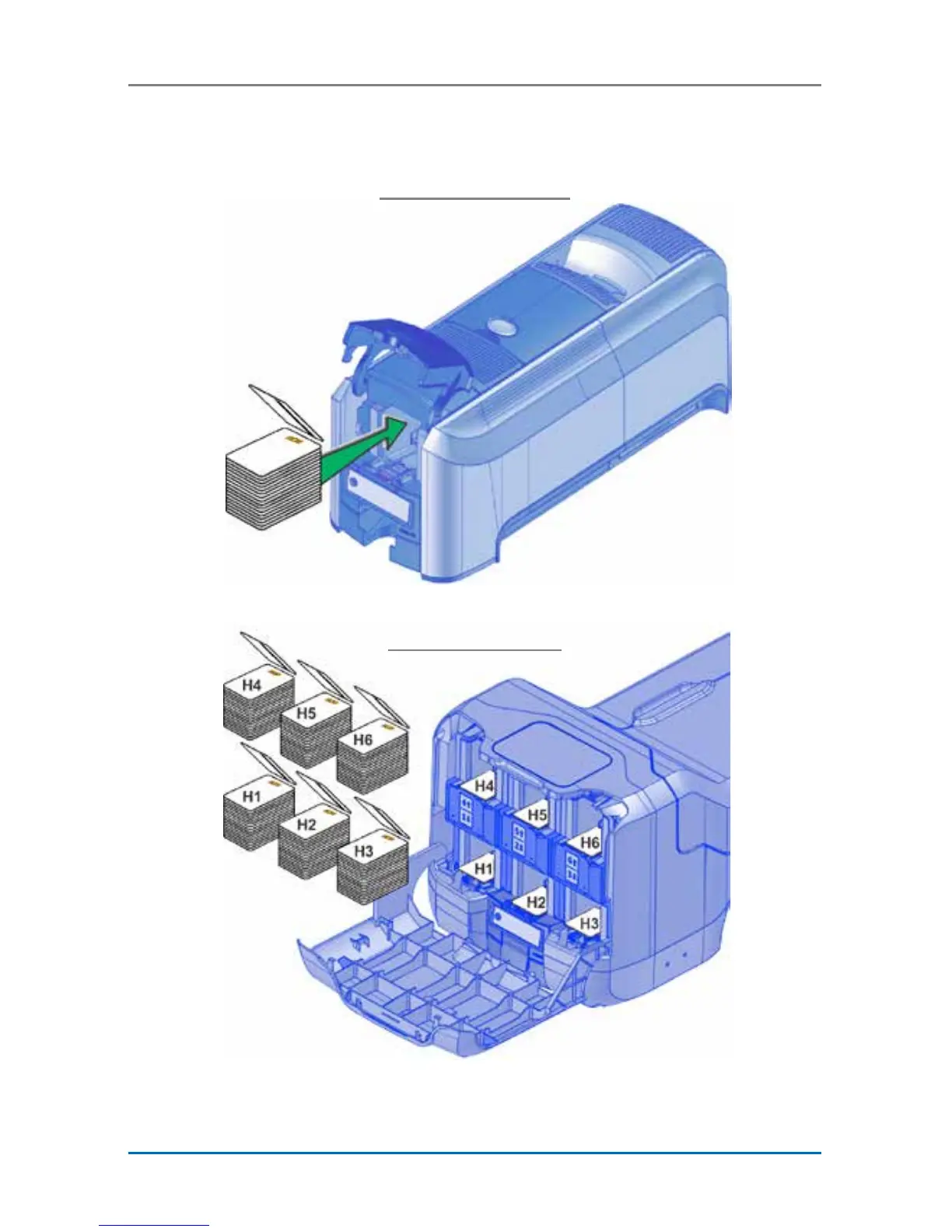 H4

H5

H6

H1

H2

H3

H4

H5

H6

H1

H2

H3