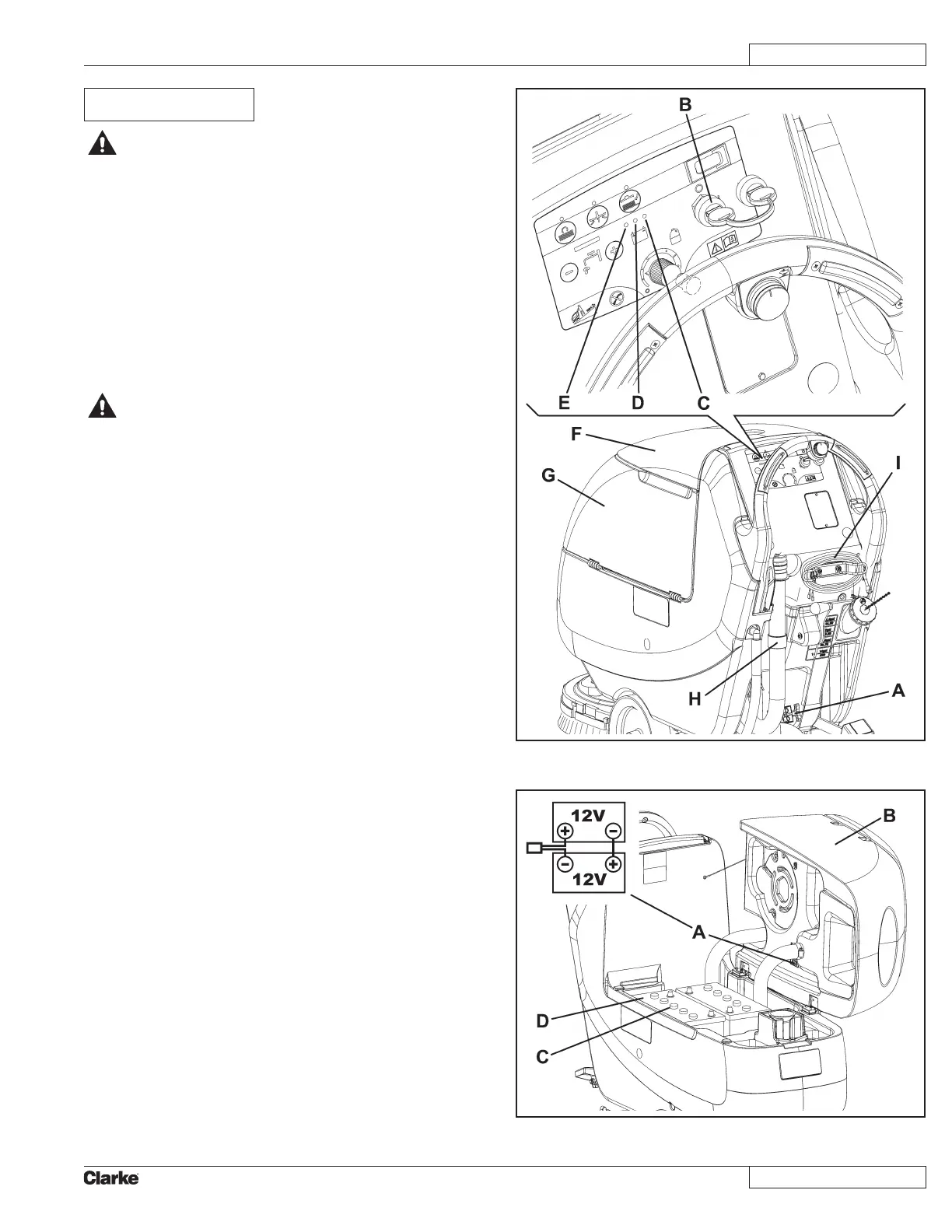 B

E D C

F

G

I

H

A

12V

12V

B

A

D

C

Clarke