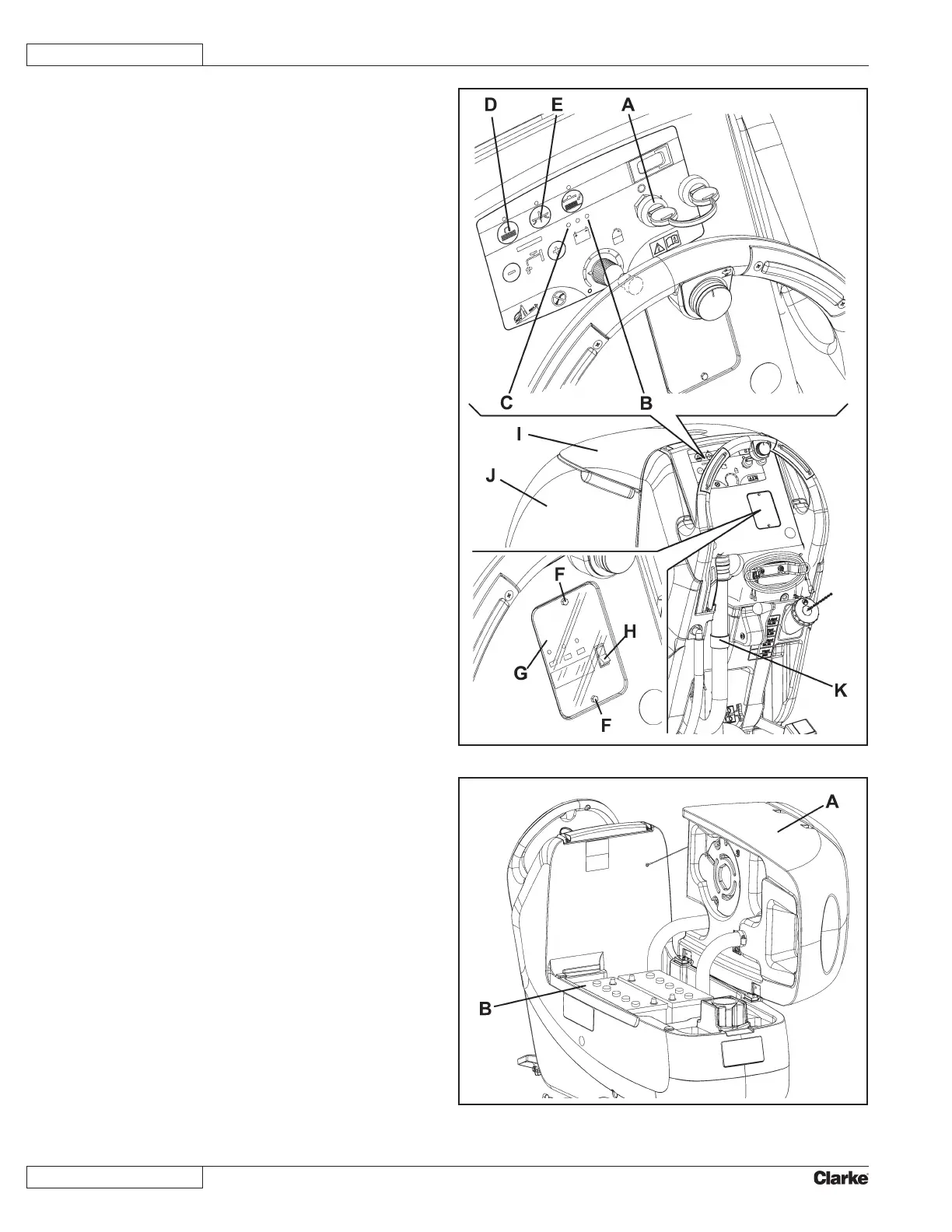 D E A

C B

I

J

F

H

G

K

F

A

B

Clarke