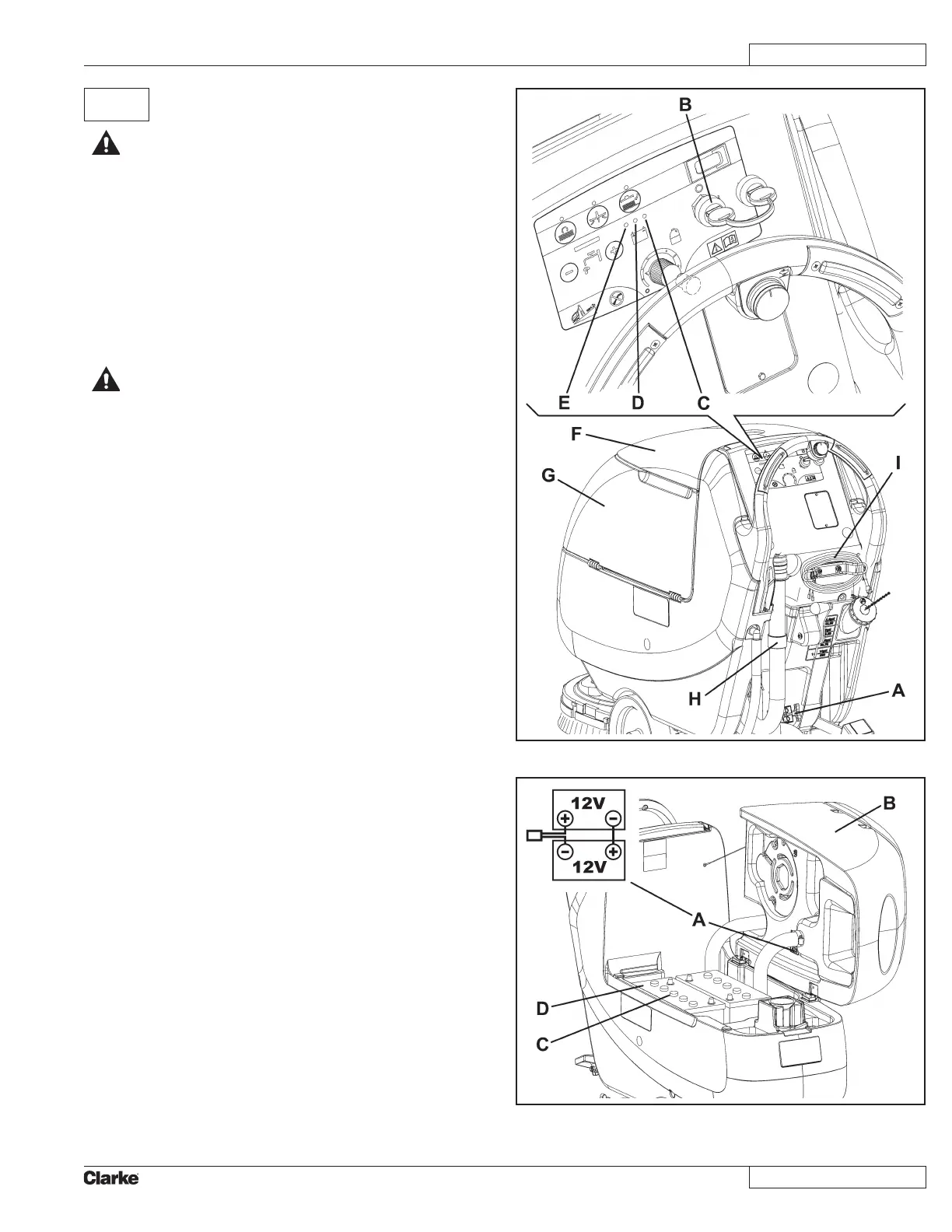 B

E D C

F

G

I

H

A

12V

12V

B

A

D

C

Clarke