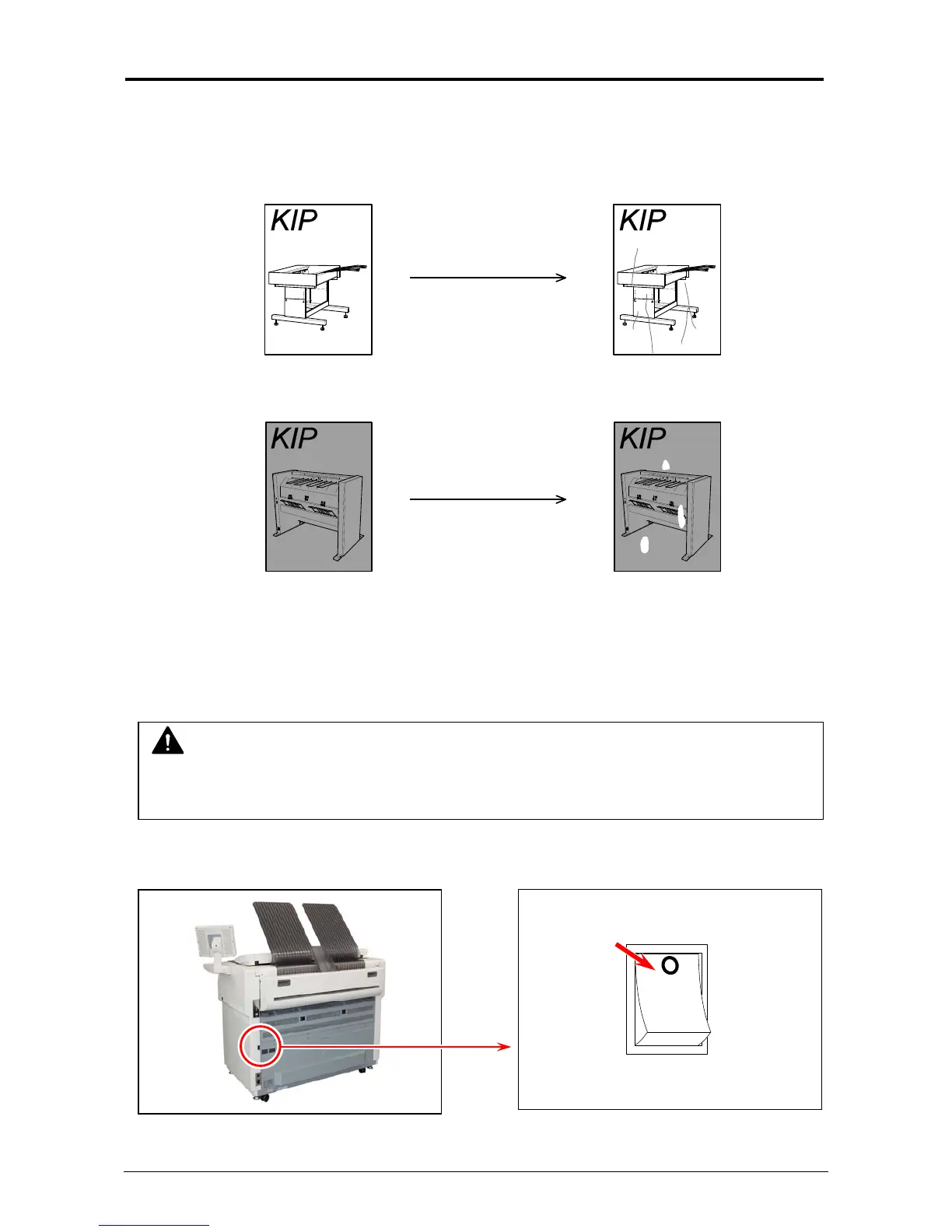 KIP

KIP

KIP

KIP