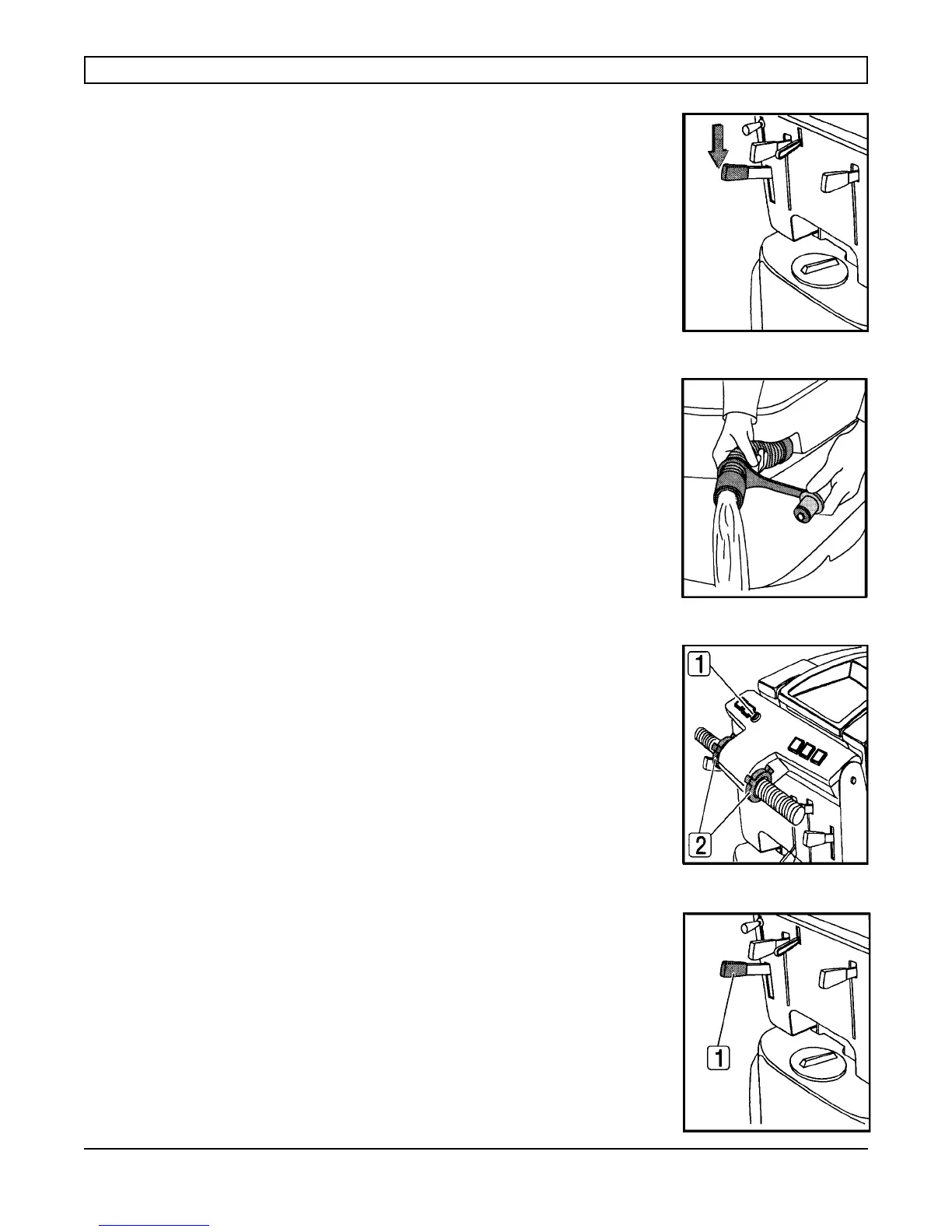 1

2

1