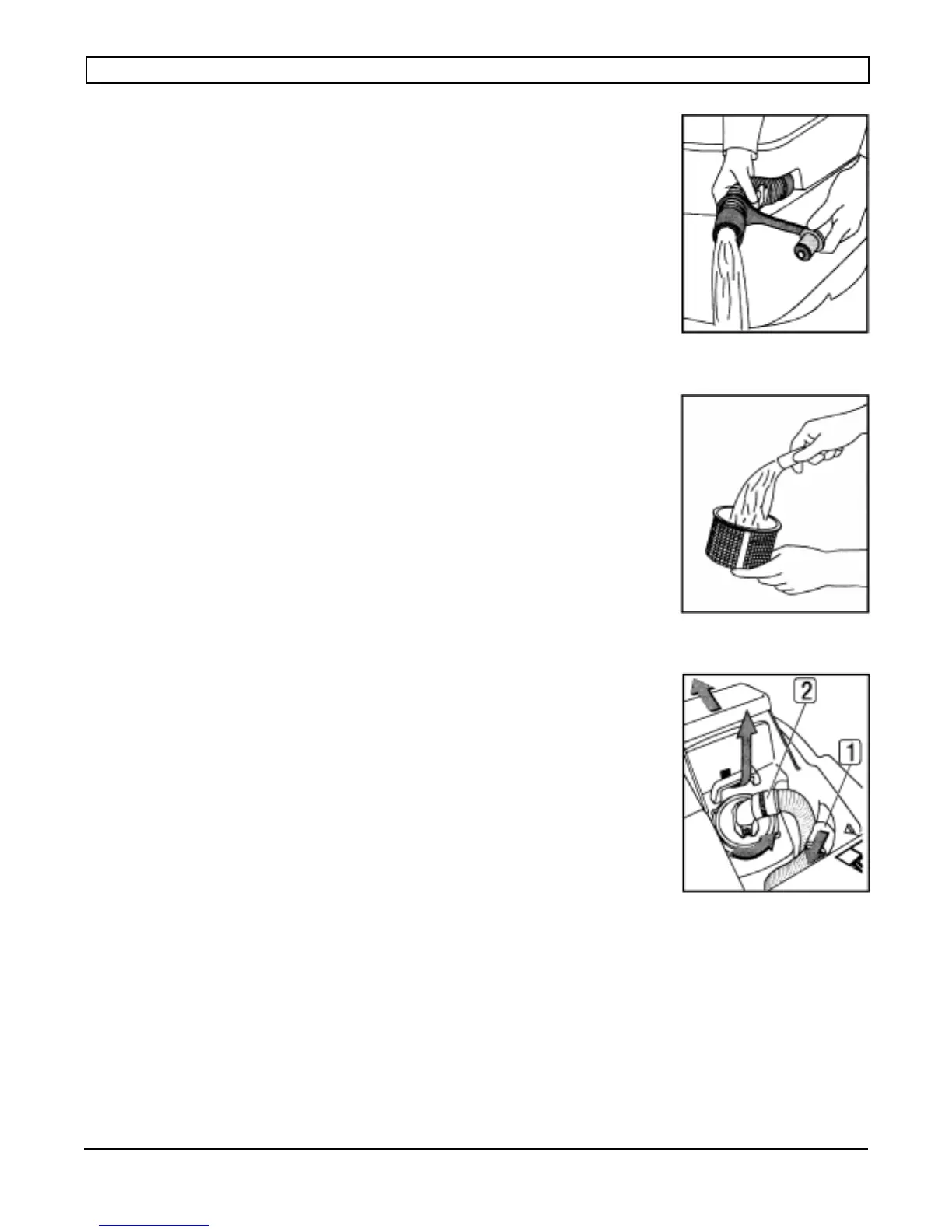 2

1