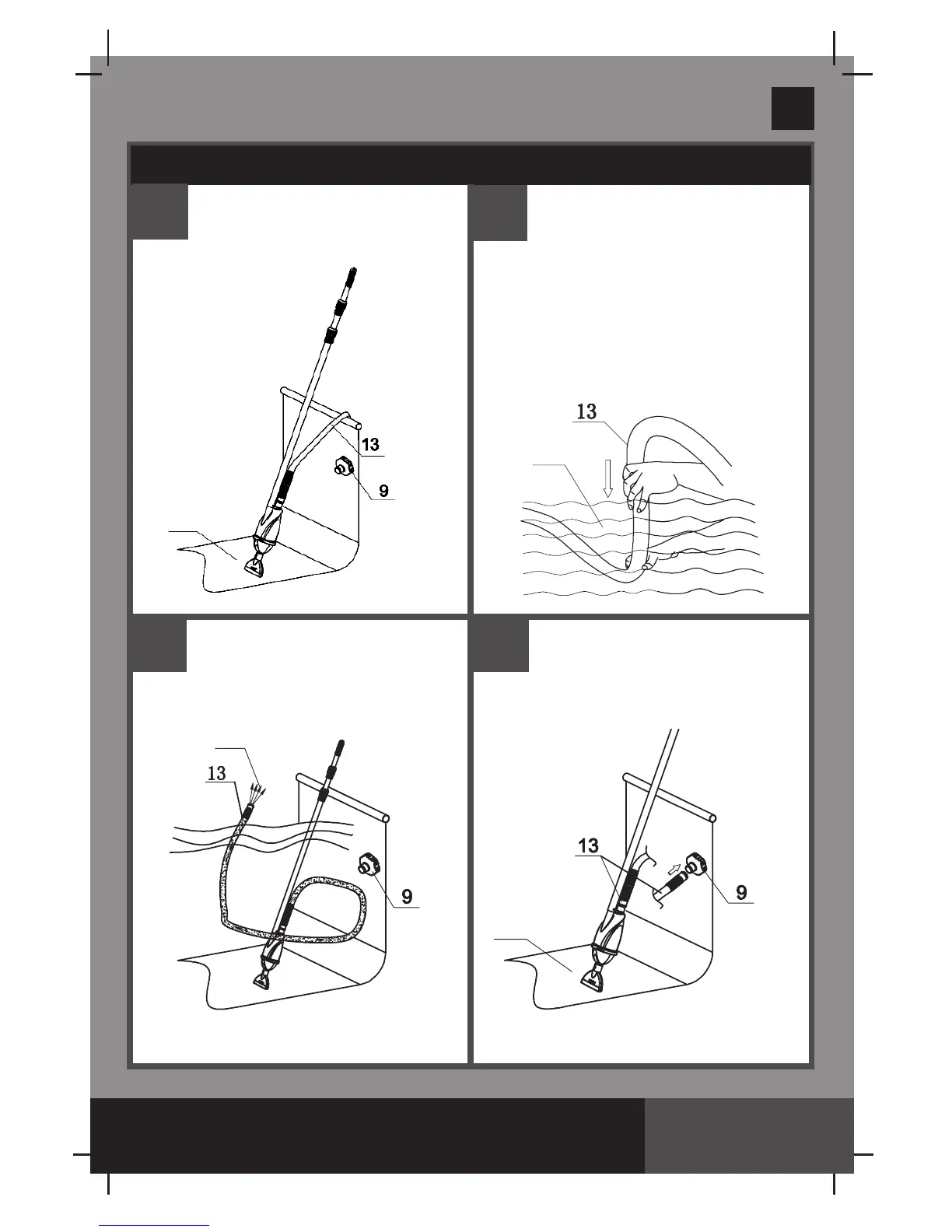 13
9

13

13
9

13
9