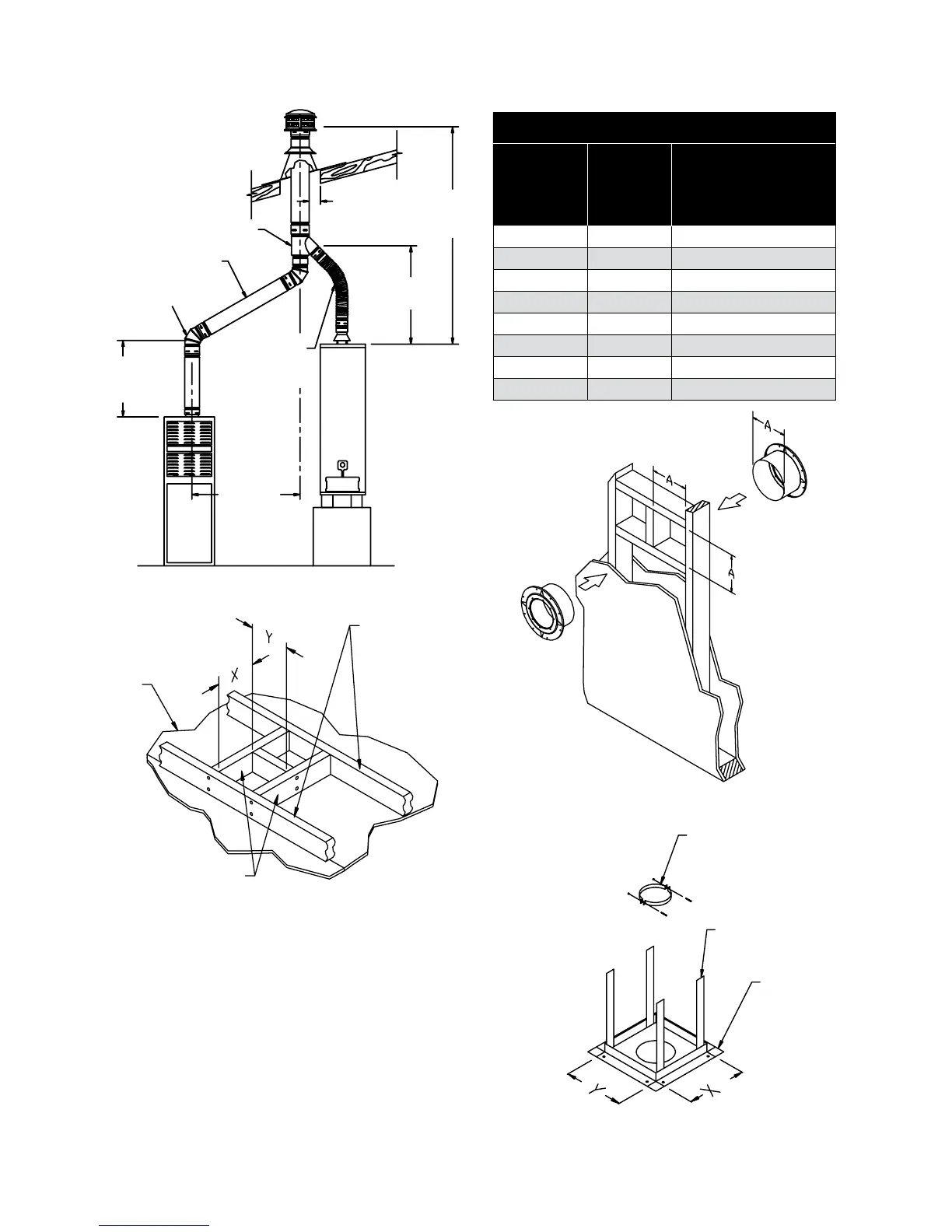 A

A

A

Y

X

Y

X