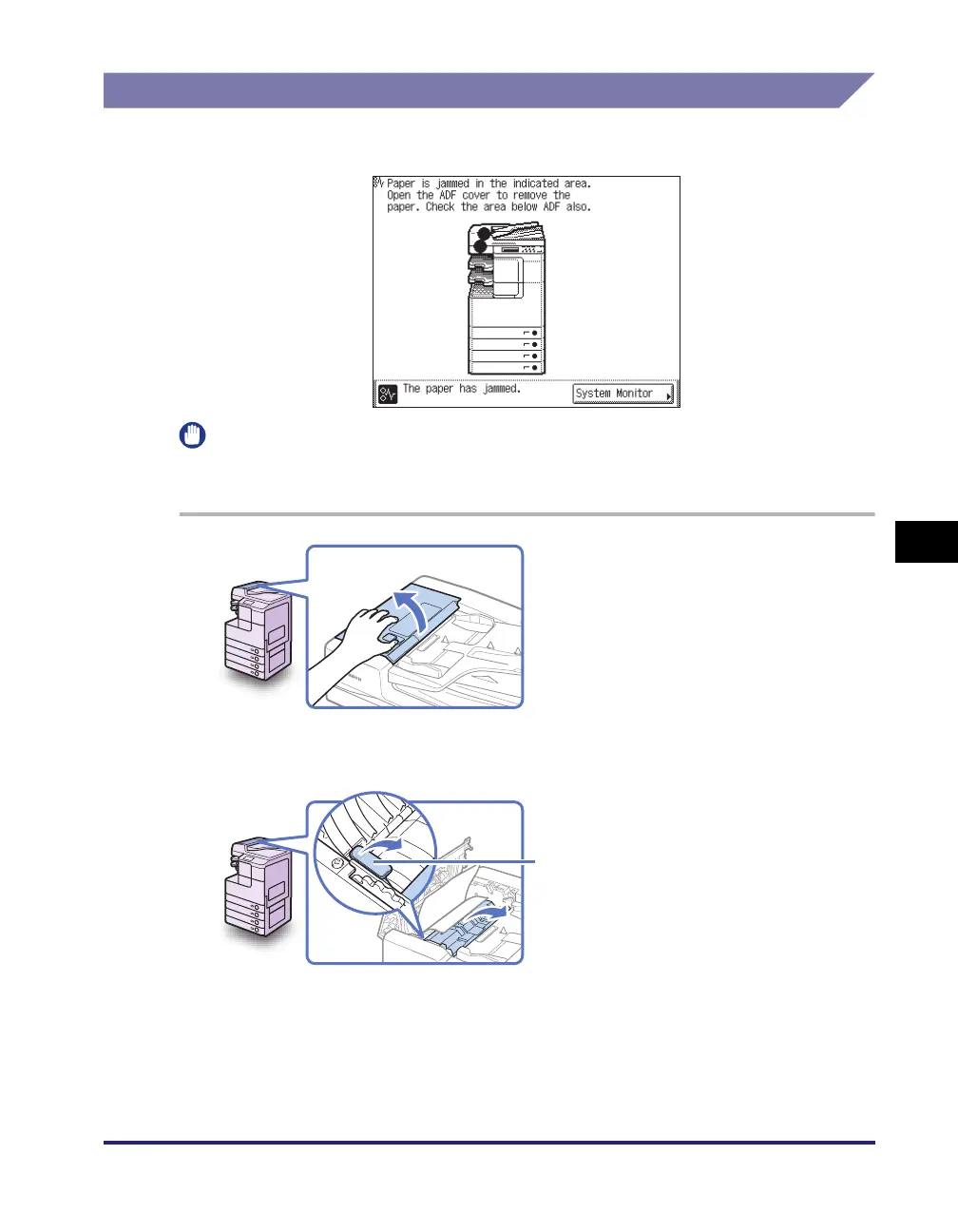 Paper is jammed in the indicated area. Open the ADF cover to remove the paper. Check the area below ADF also.

The paper has jammed.

System Monitor