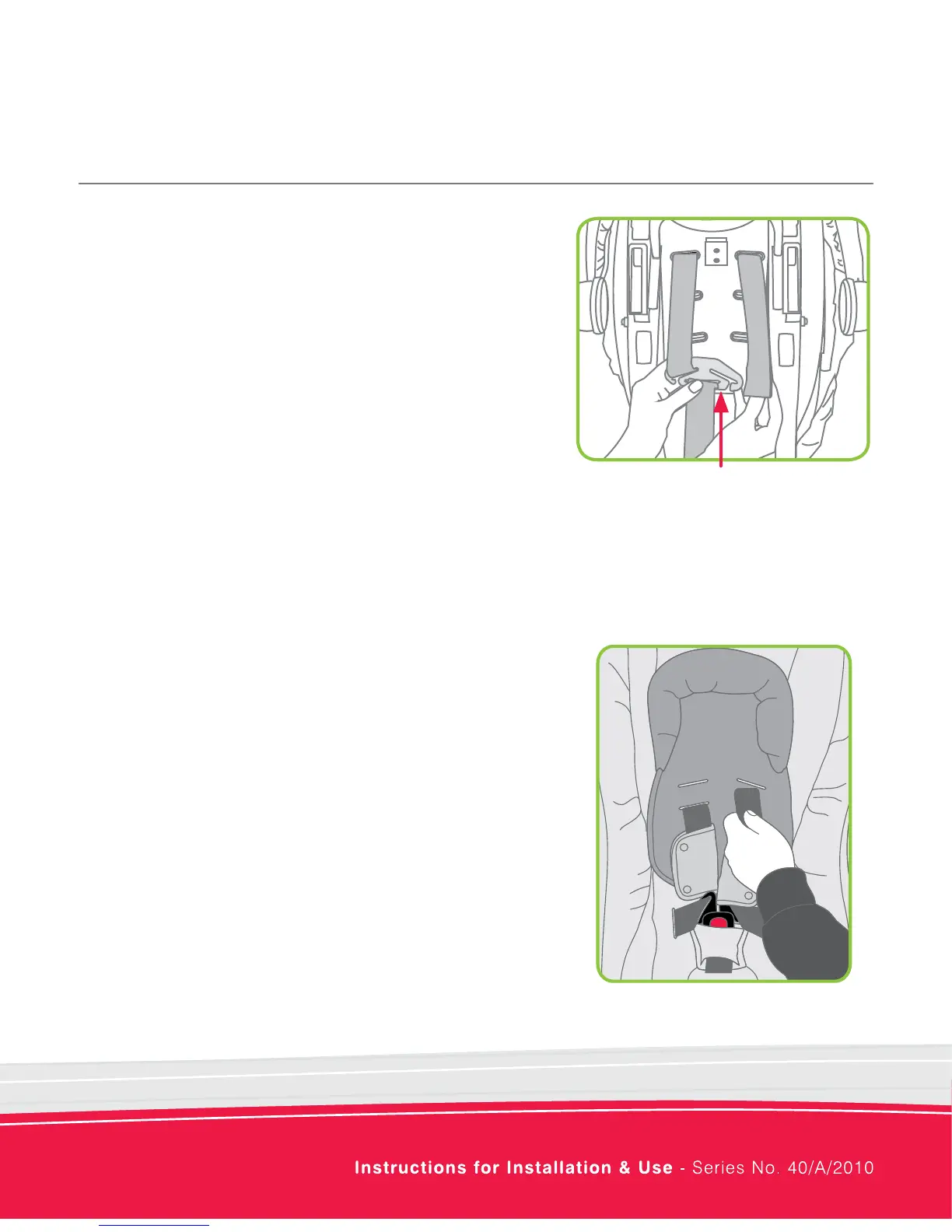 Instructions for Installation & Use - Series No. 40/A/2010