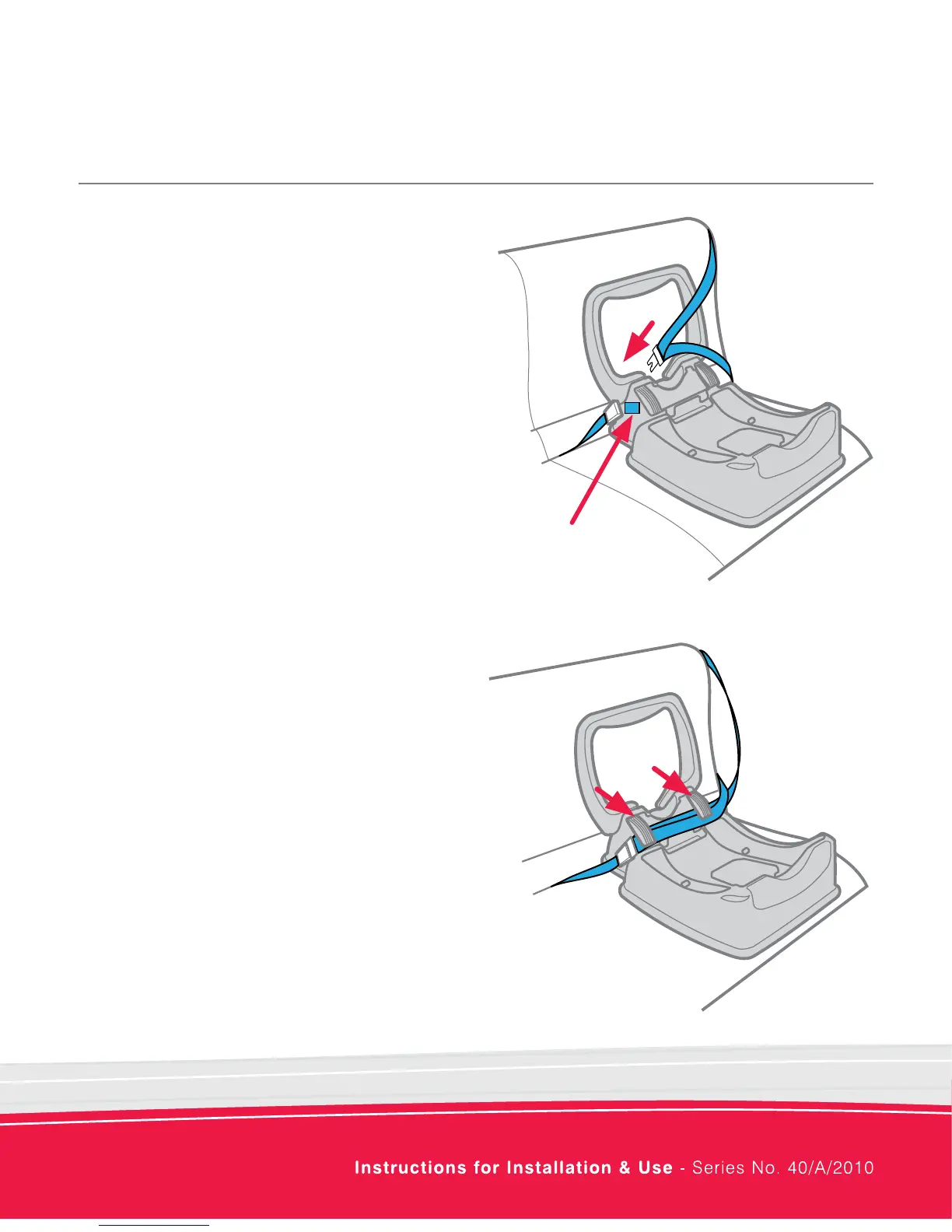 Instructions for Installation & Use - Series No. 40/A/2010