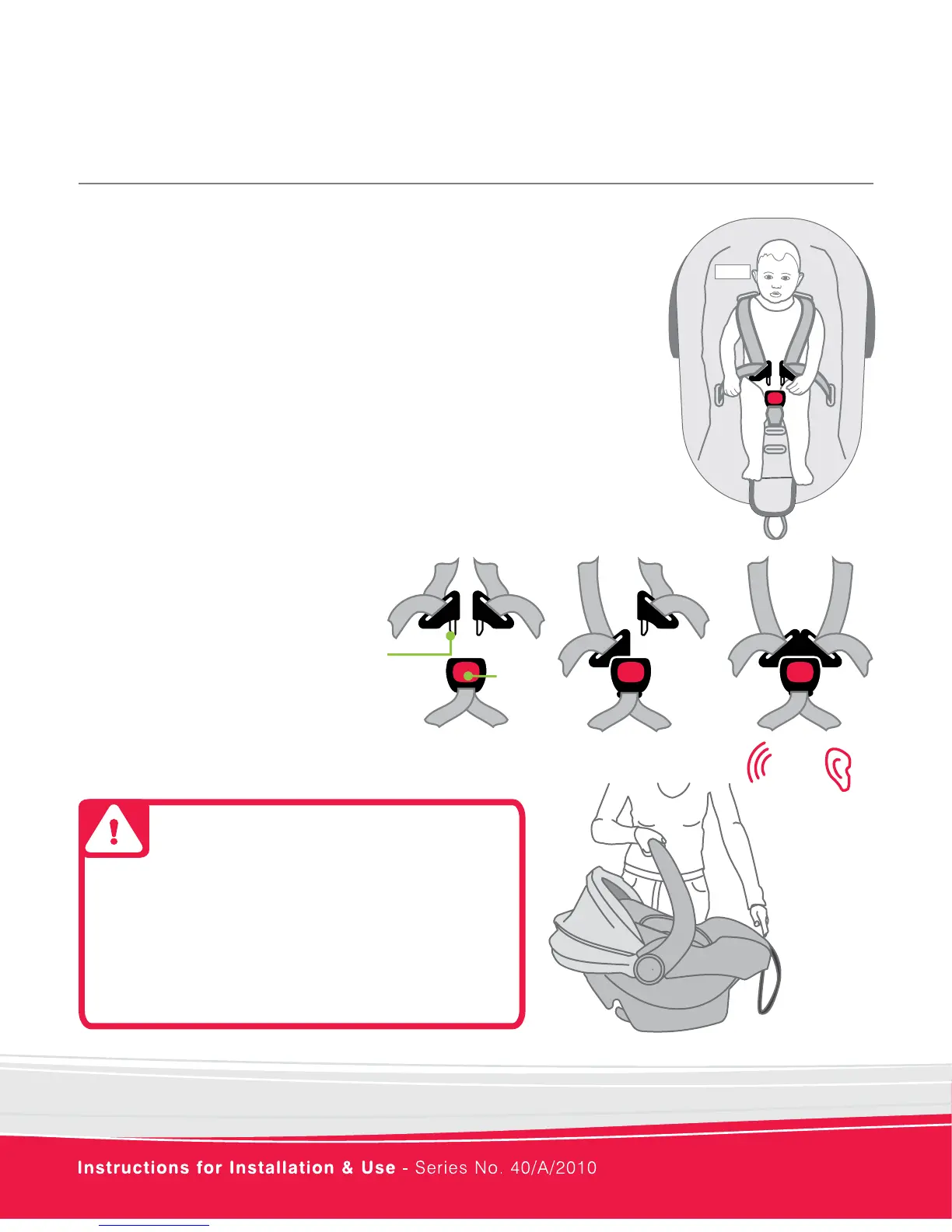 Instructions for Installation & Use - Series No. 40/A/2010