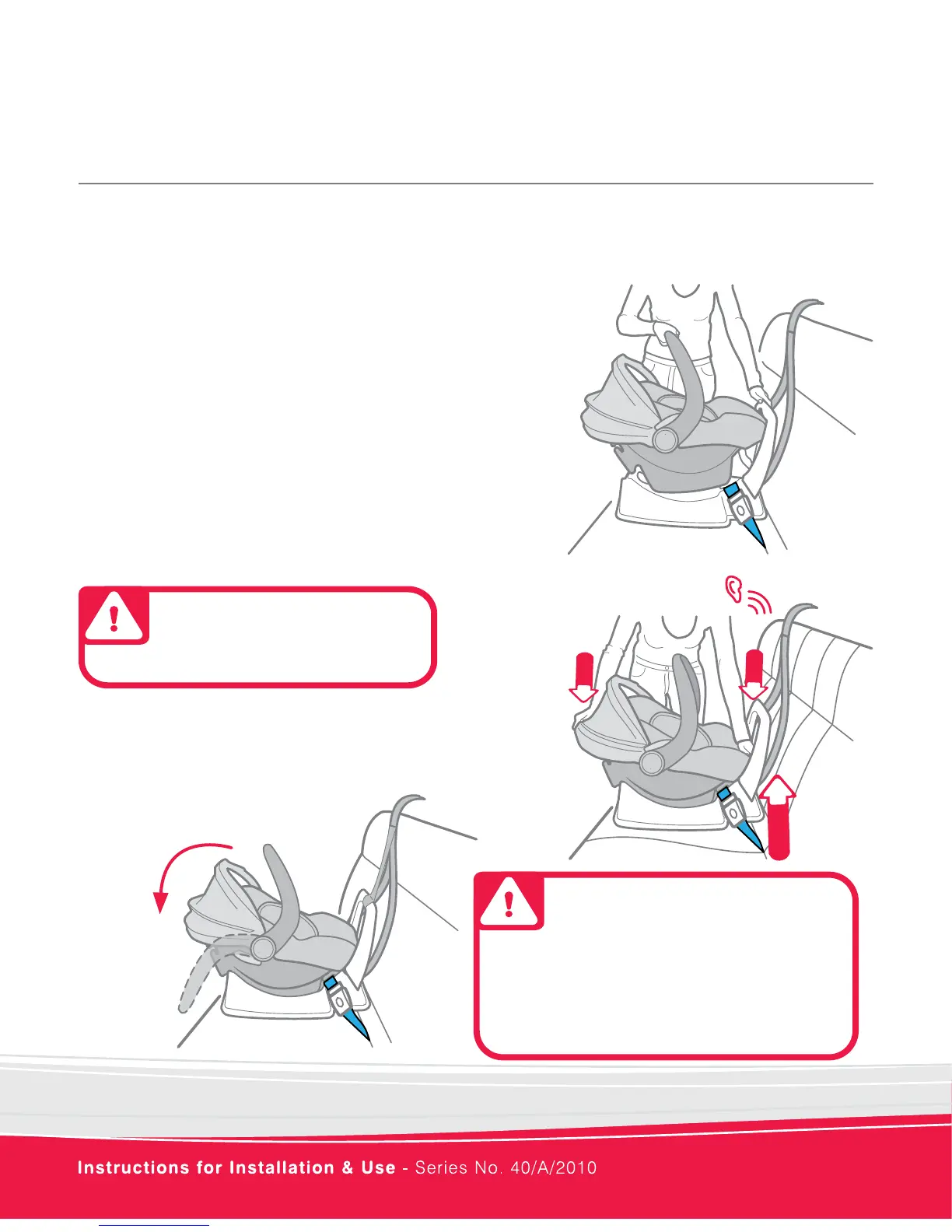 Instructions for Installation & Use - Series No. 40/A/2010