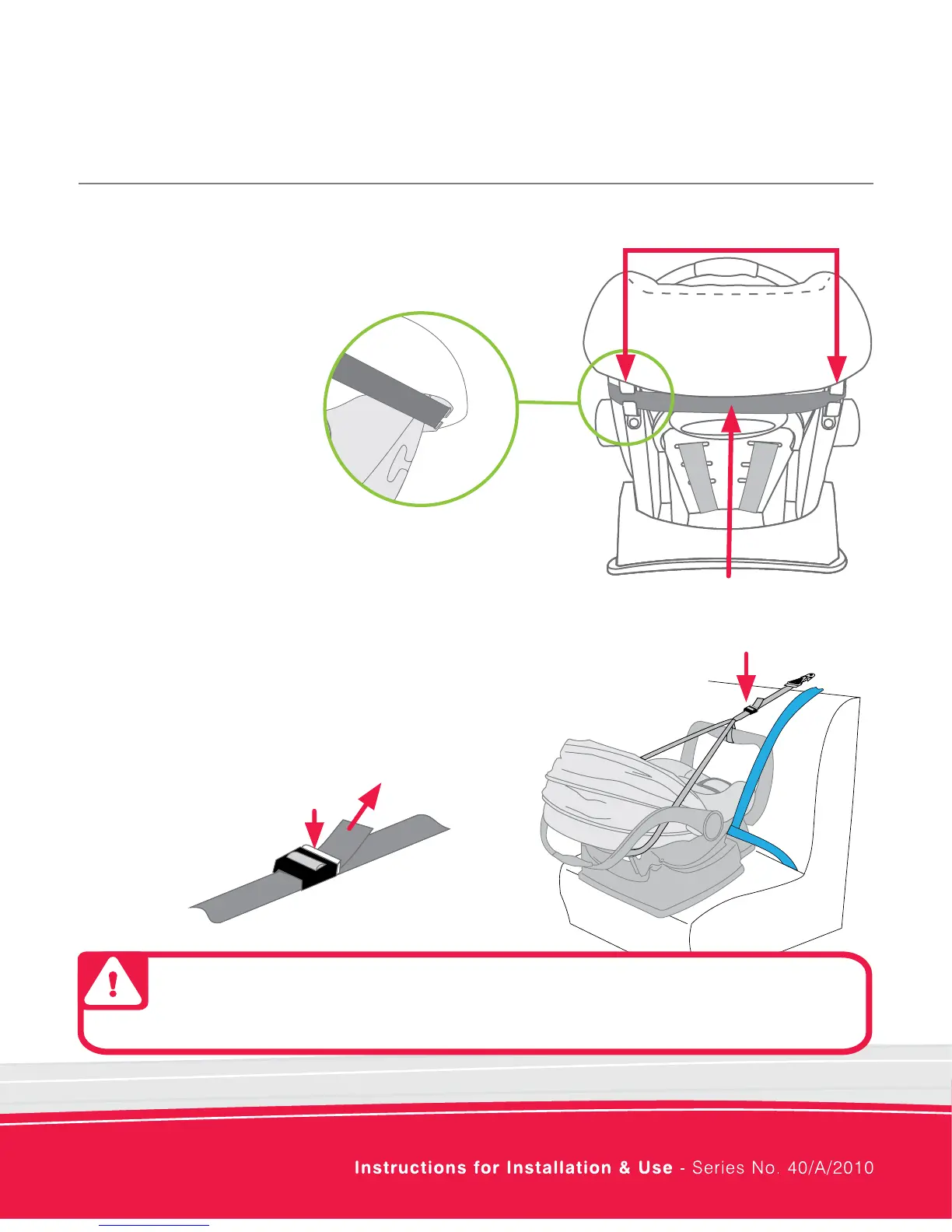 Instructions for Installation & Use - Series No. 40/A/2010