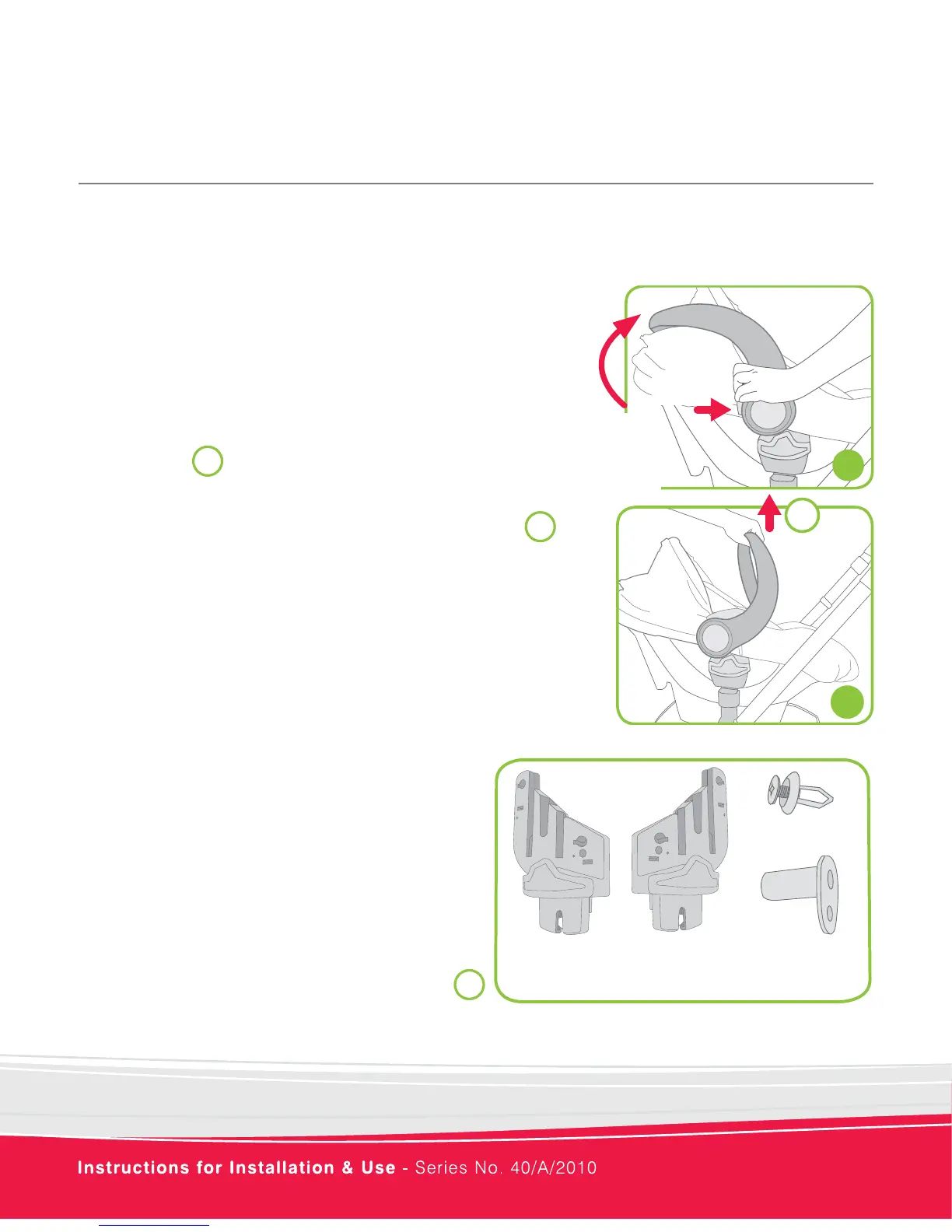 Instructions for Installation & Use - Series No. 40/A/2010