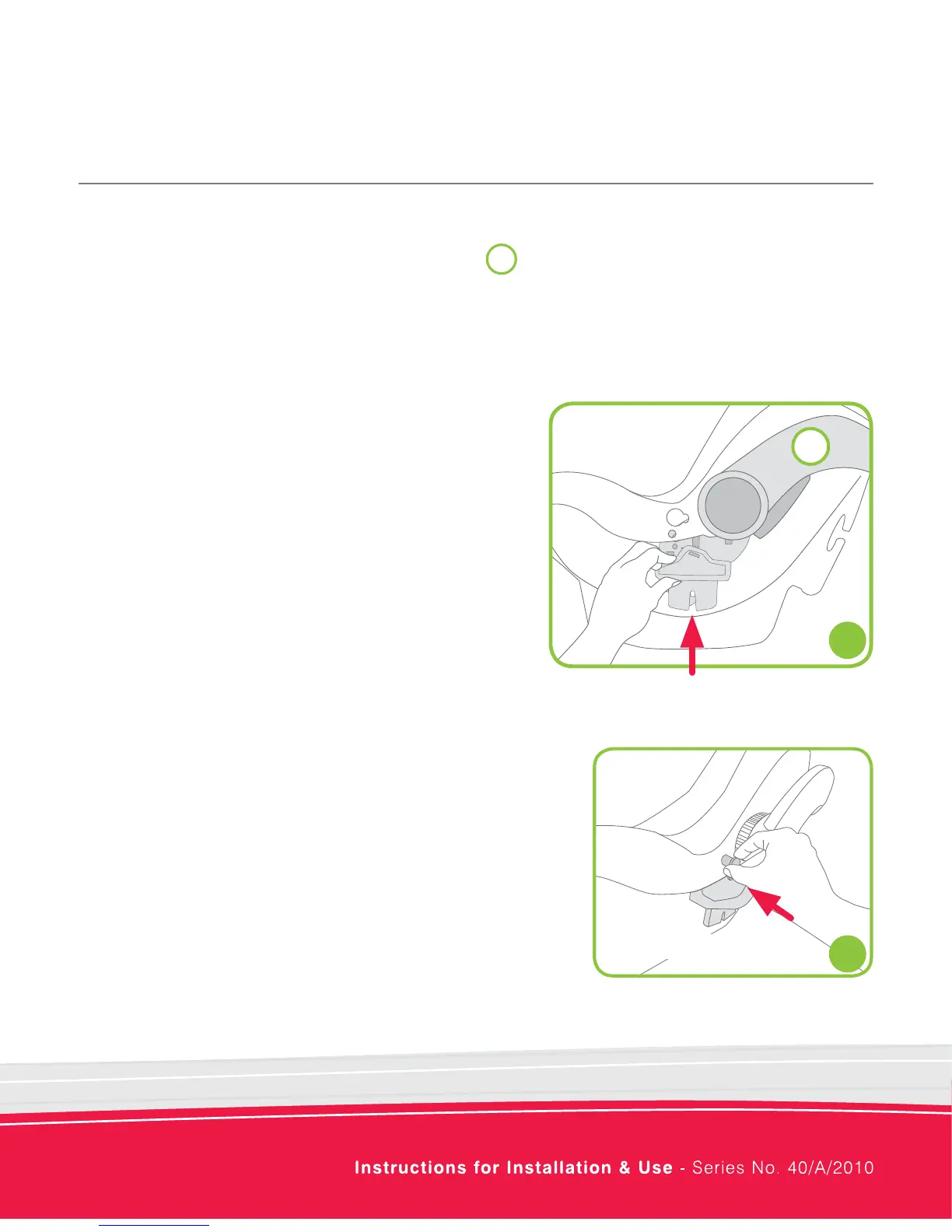 Instructions for Installation & Use - Series No. 40/A/2010