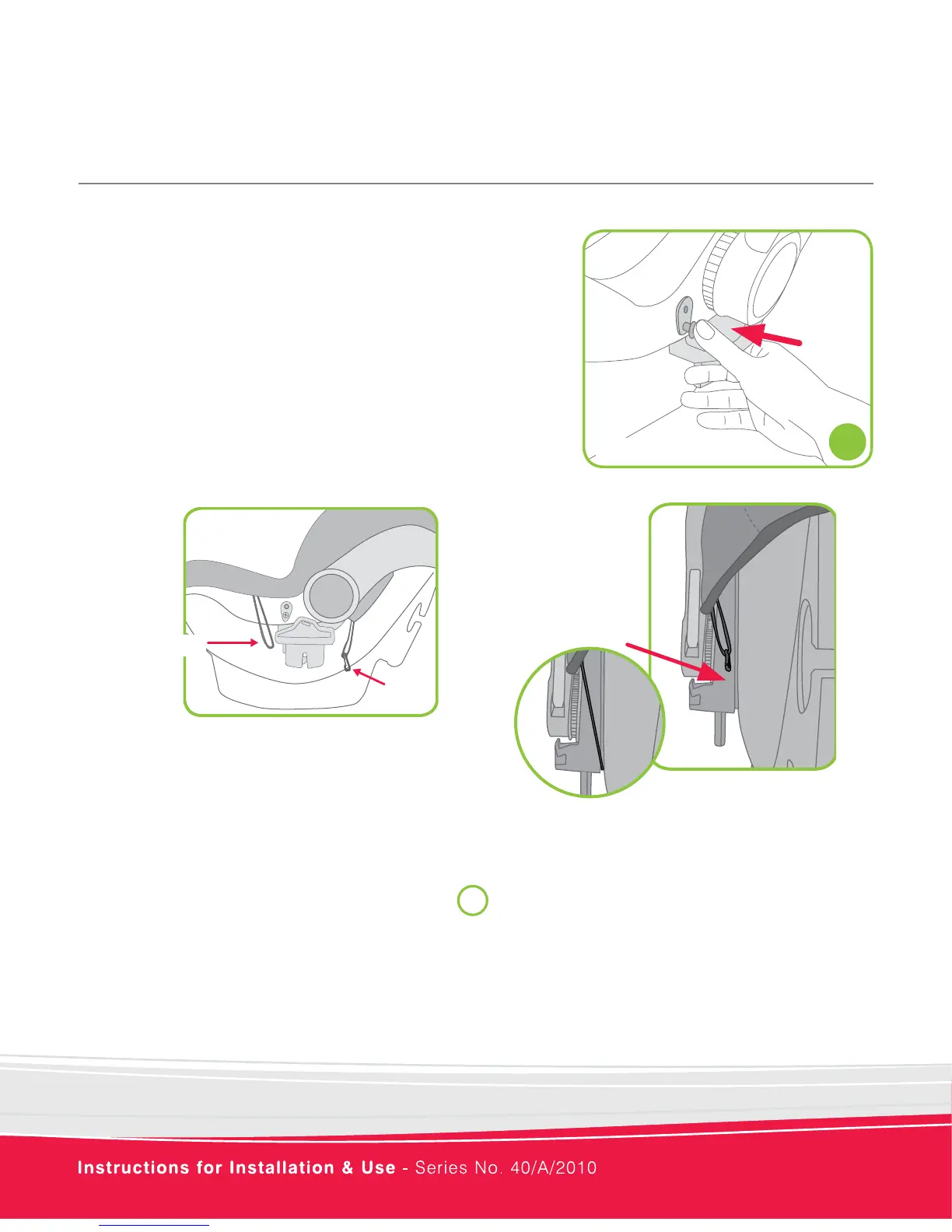 Instructions for Installation & Use - Series No. 40/A/2010