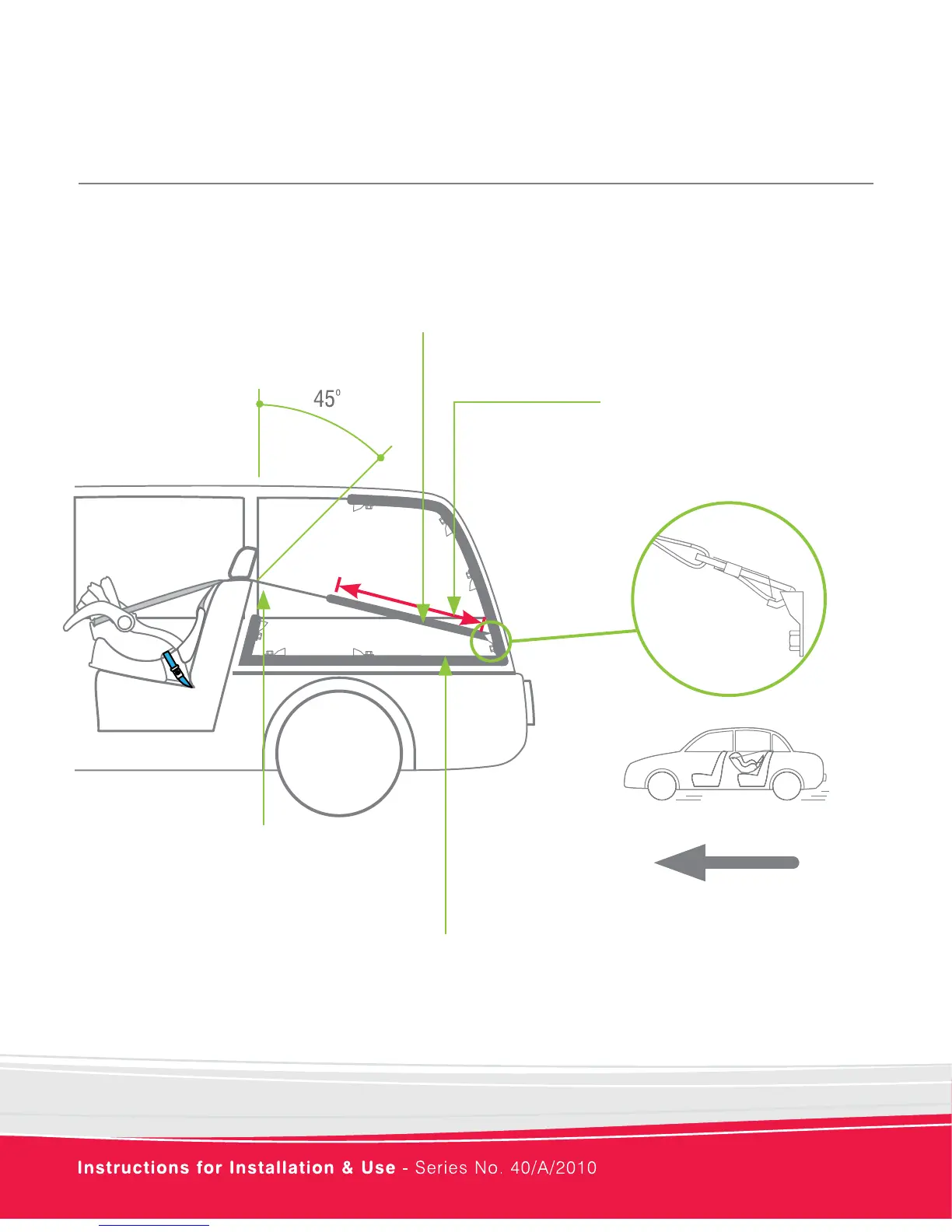 45°

Instructions for Installation & Use - Series No. 40/A/2010