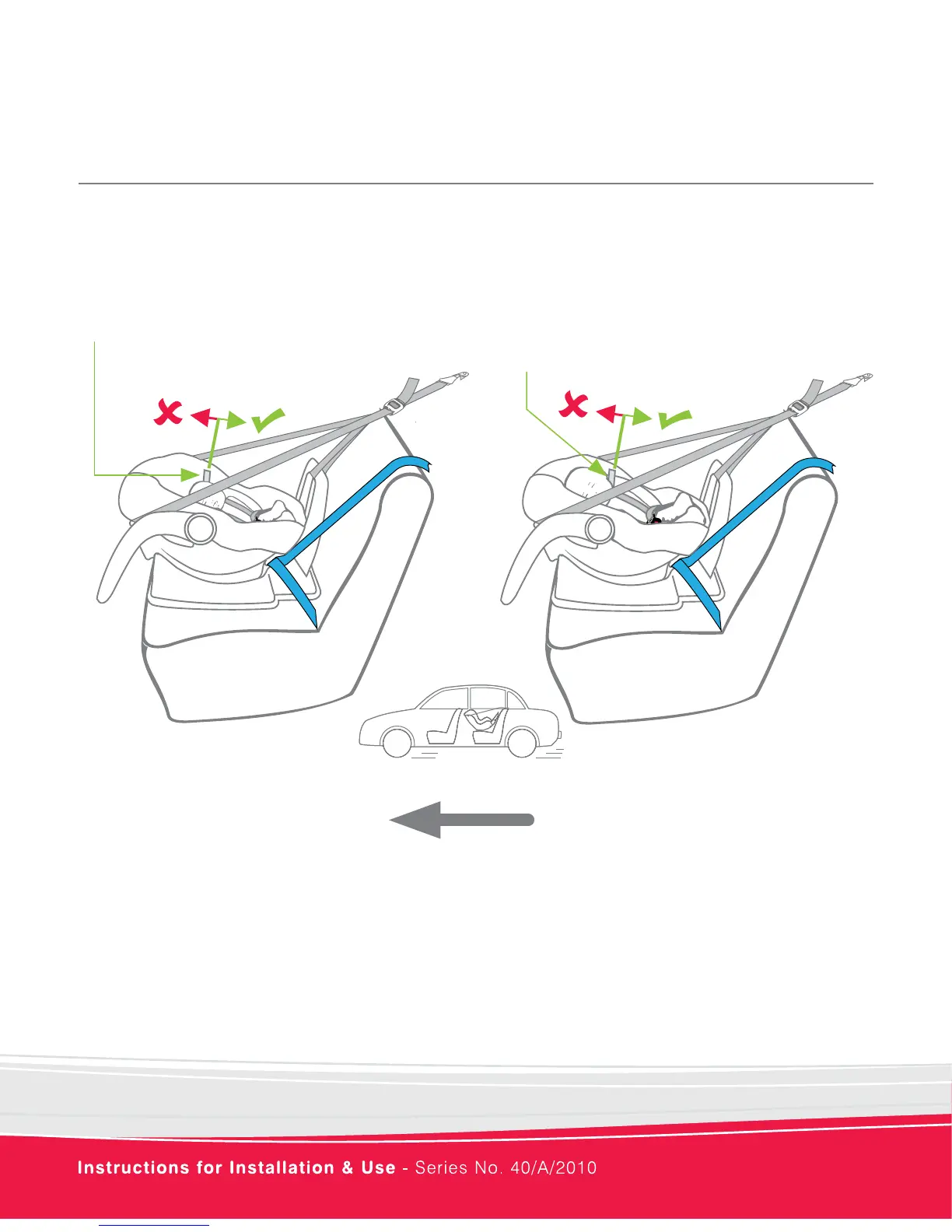 Instructions for Installation & Use - Series No. 40/A/2010