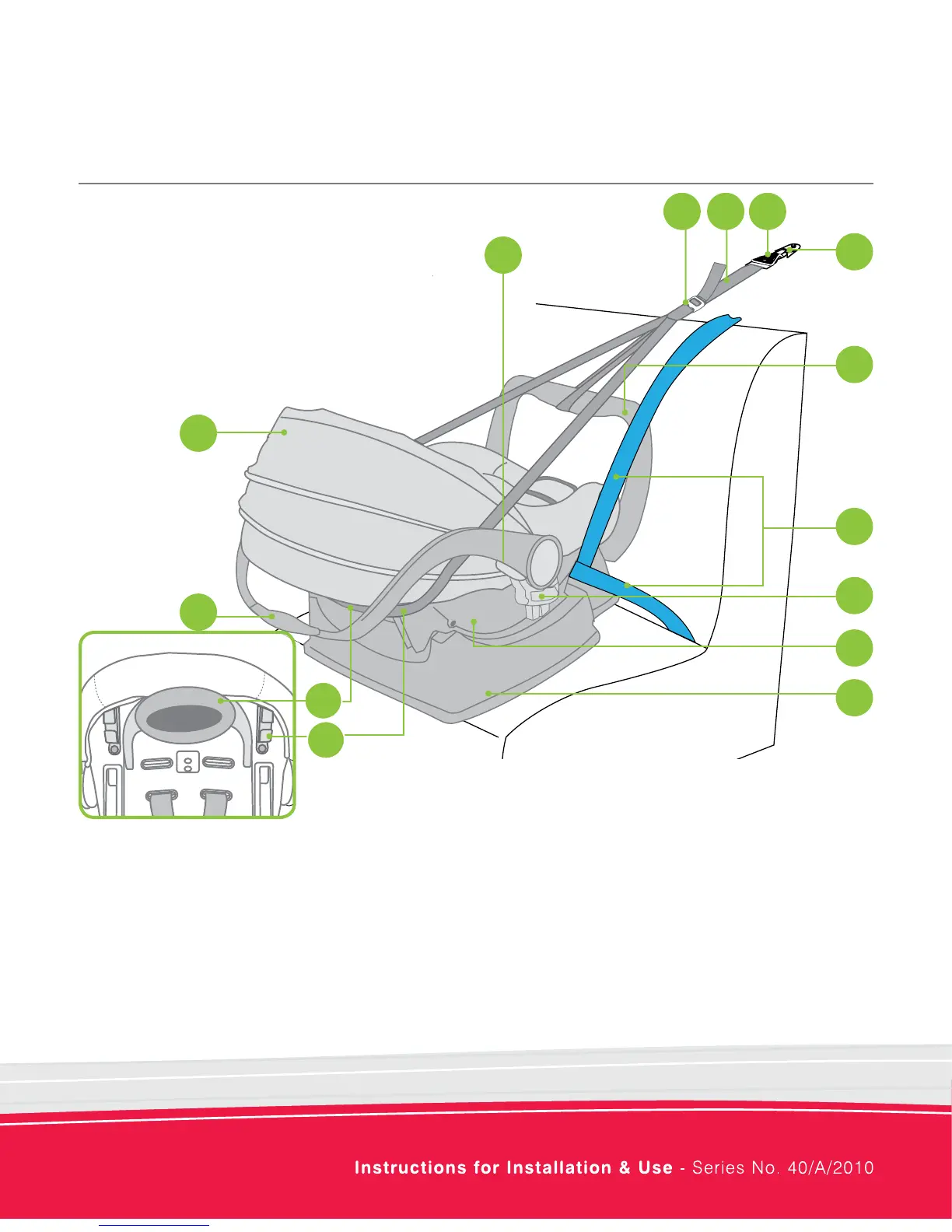 Instructions for Installation & Use - Series No. 40/A/2010