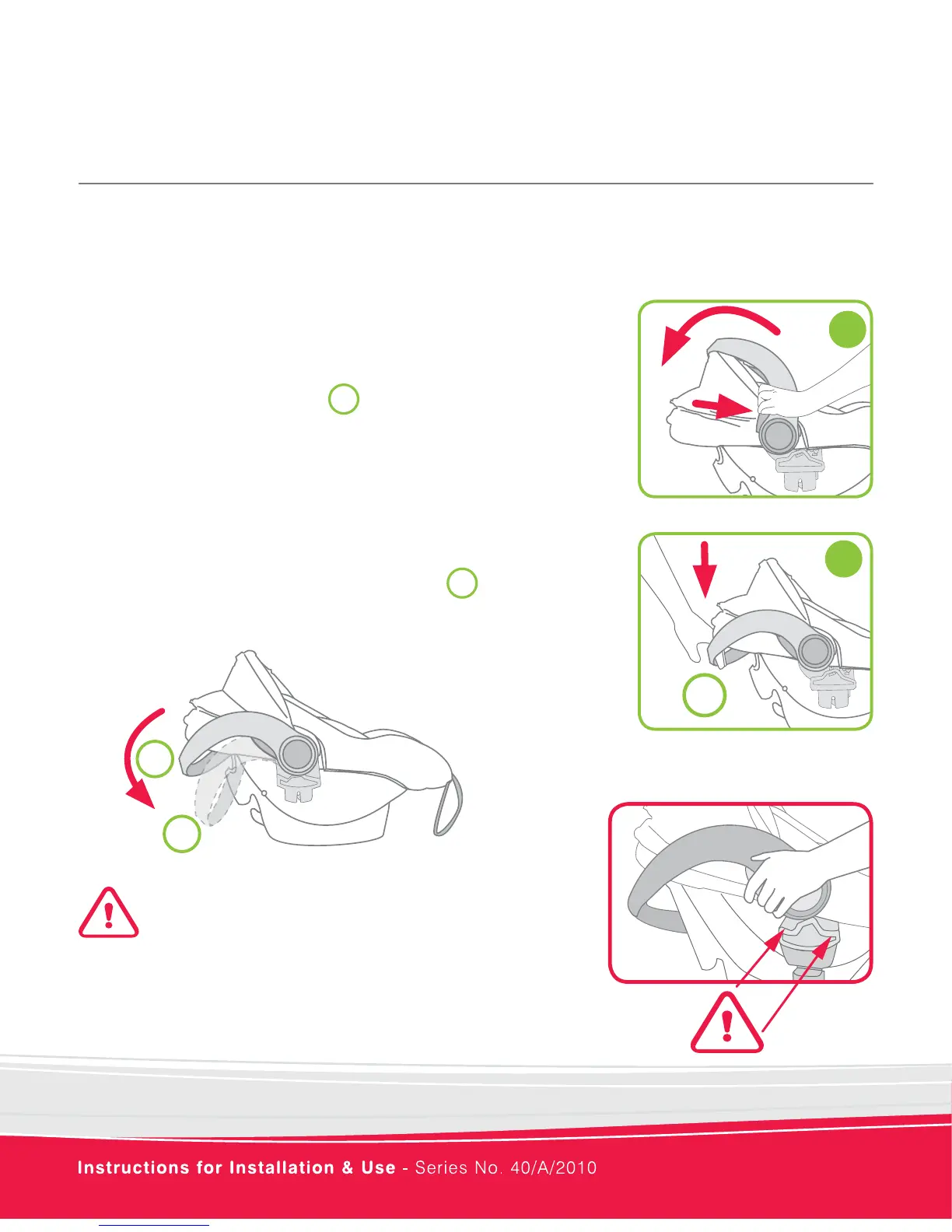 Instructions for Installation & Use - Series No. 40/A/2010