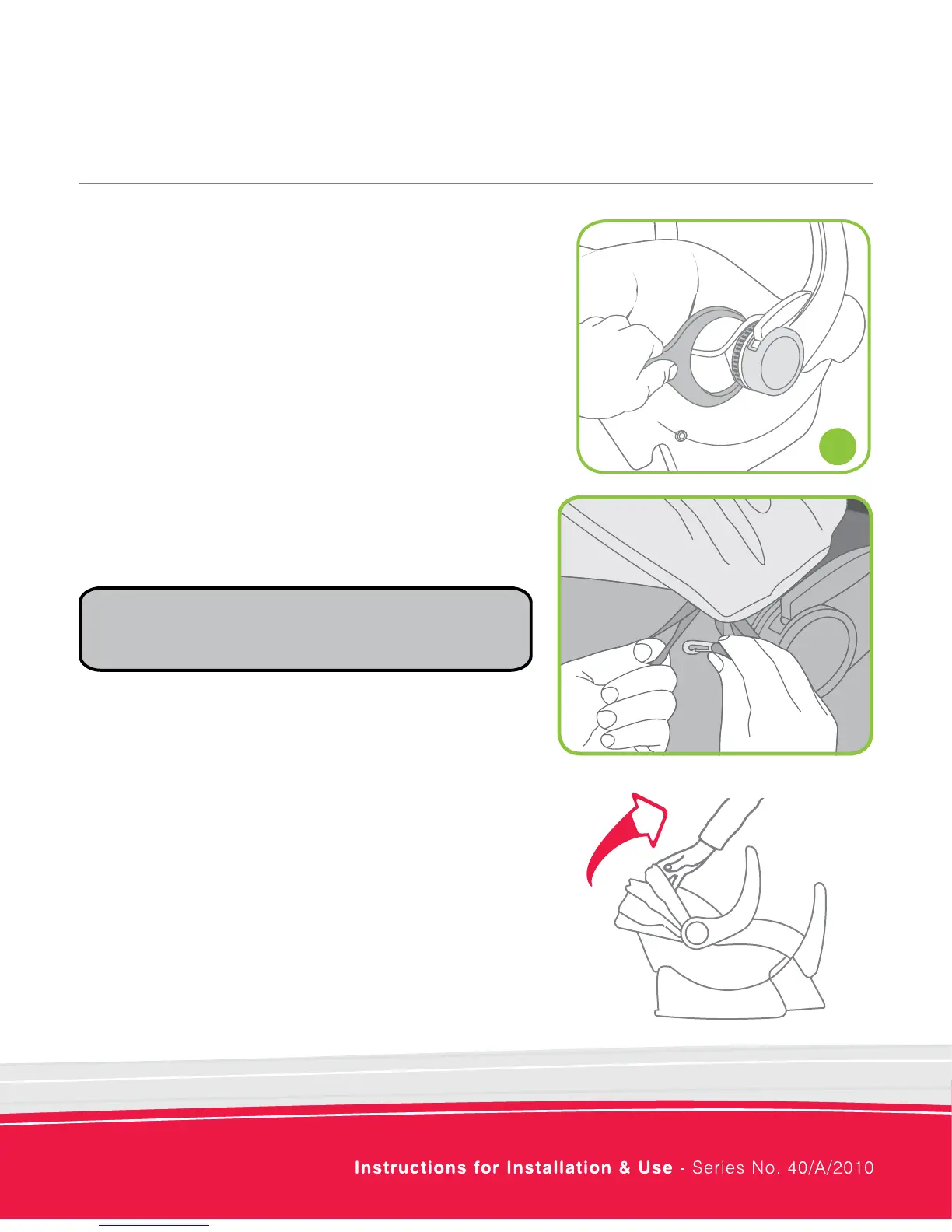 Instructions for Installation & Use - Series No. 40/A/2010