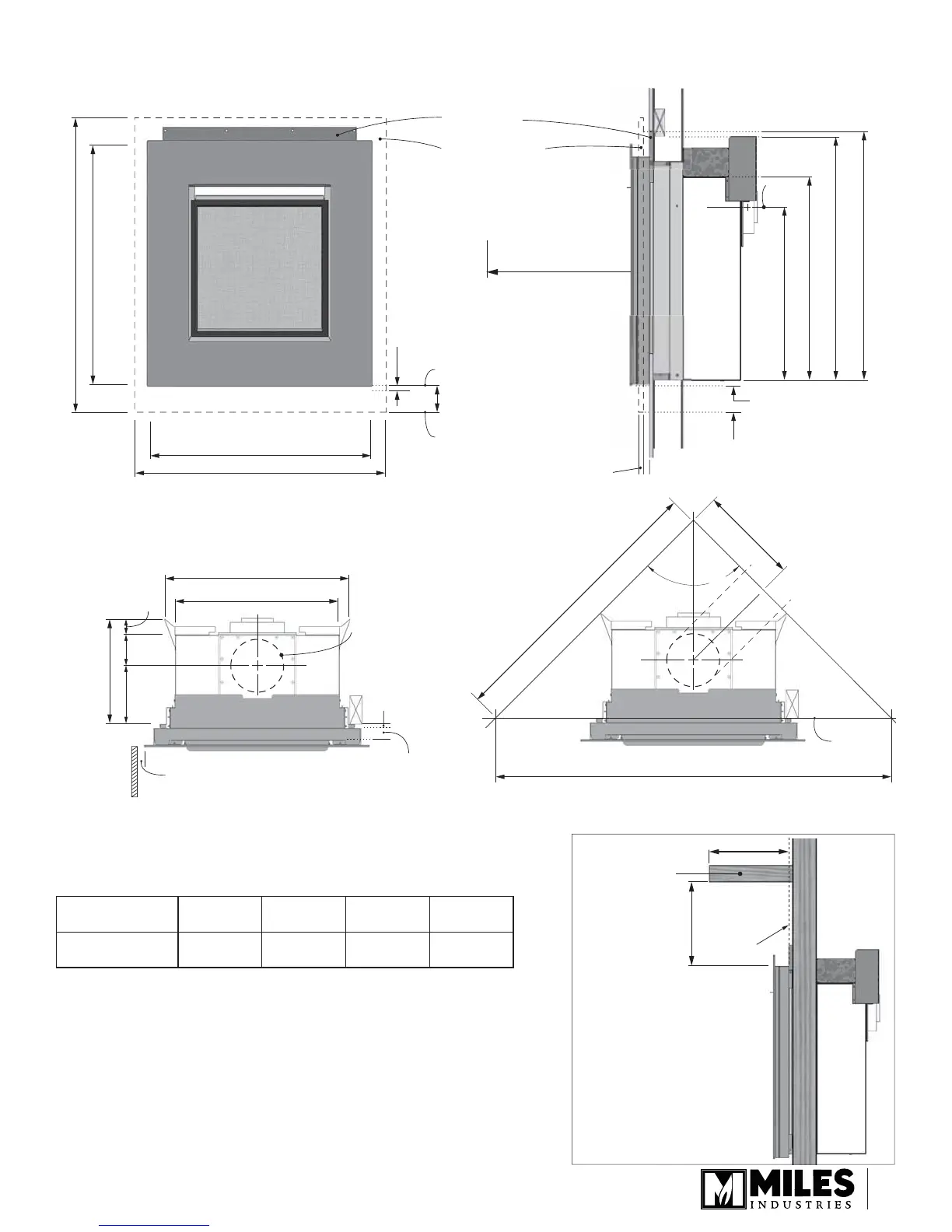 MILES
INDUSTRIES