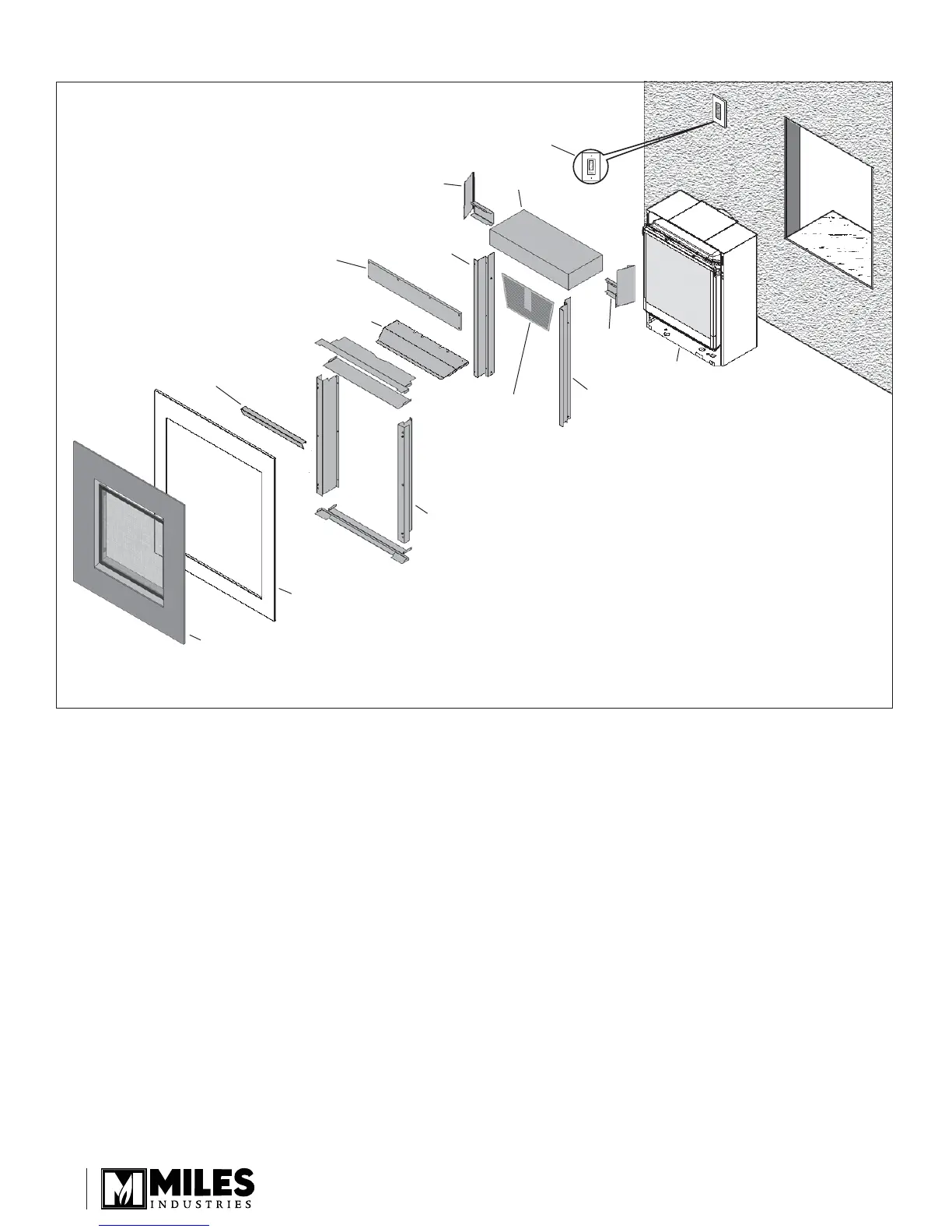 MILES
INDUSTRIES