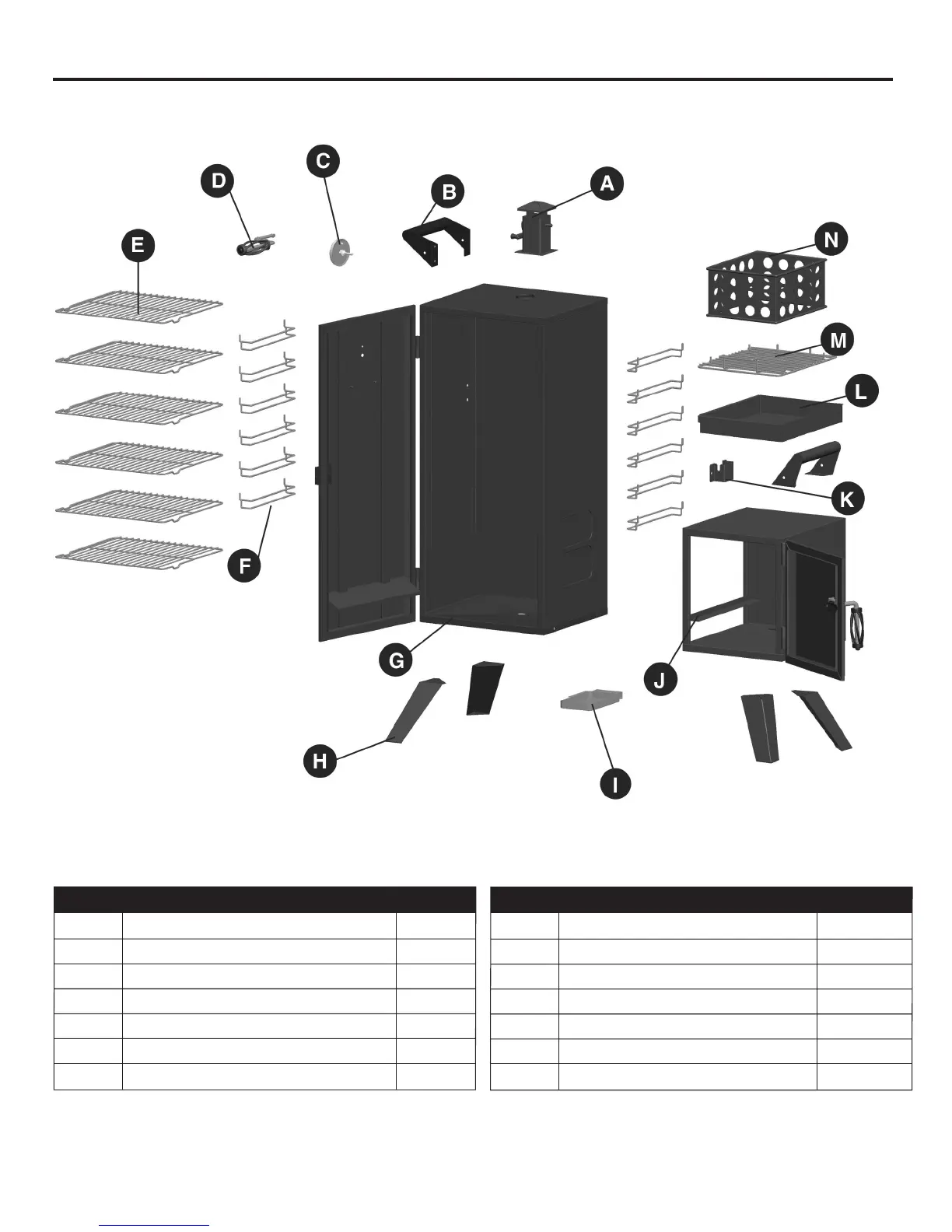 D C B A
E N
M
L
K
F
G J
H I